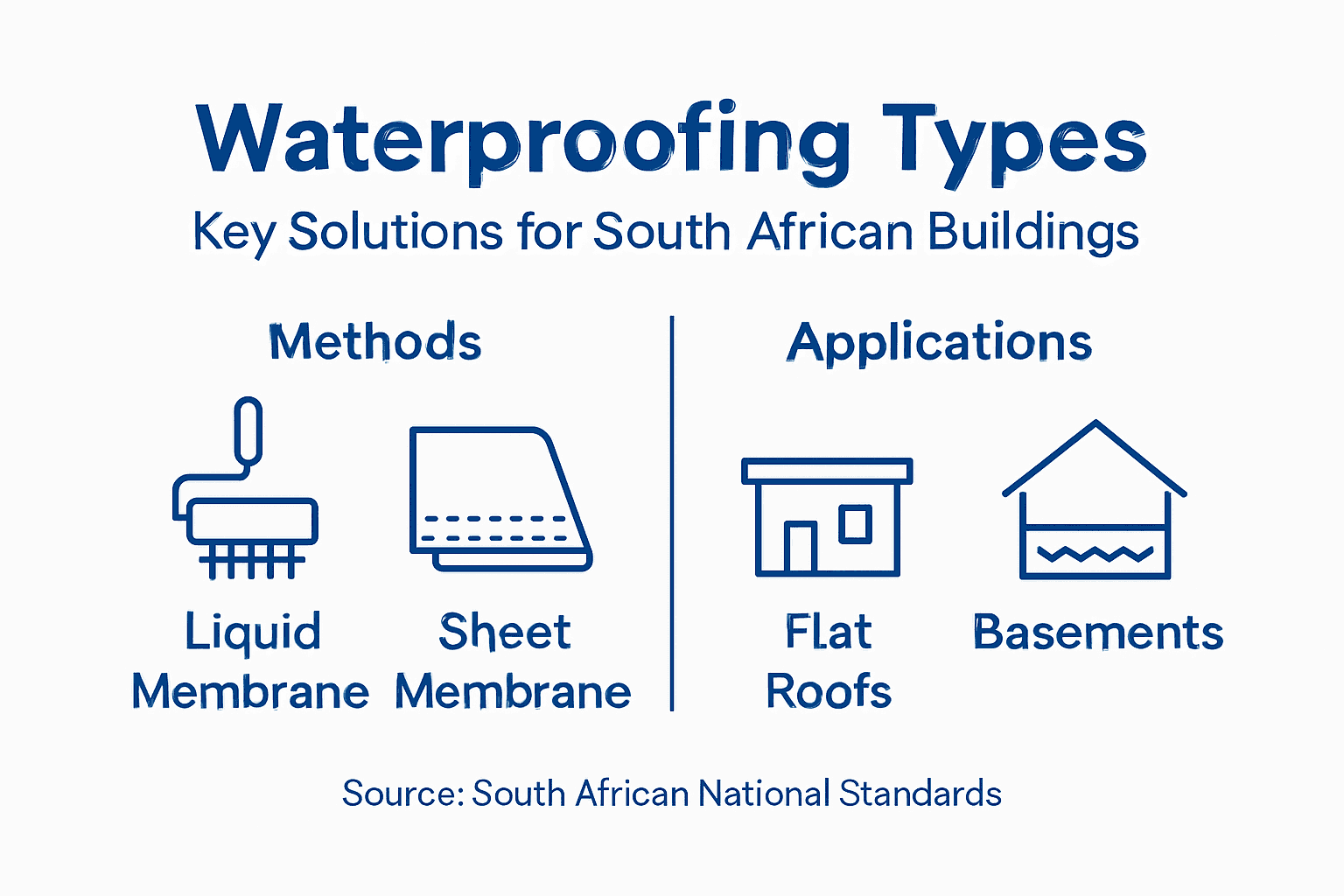 Waterproofing Types
Key Solutions for South African Buildings

Methods

Liquid Membrane

Sheet Membrane

Applications

Flat Roofs

Basements

Source: South African National Standards