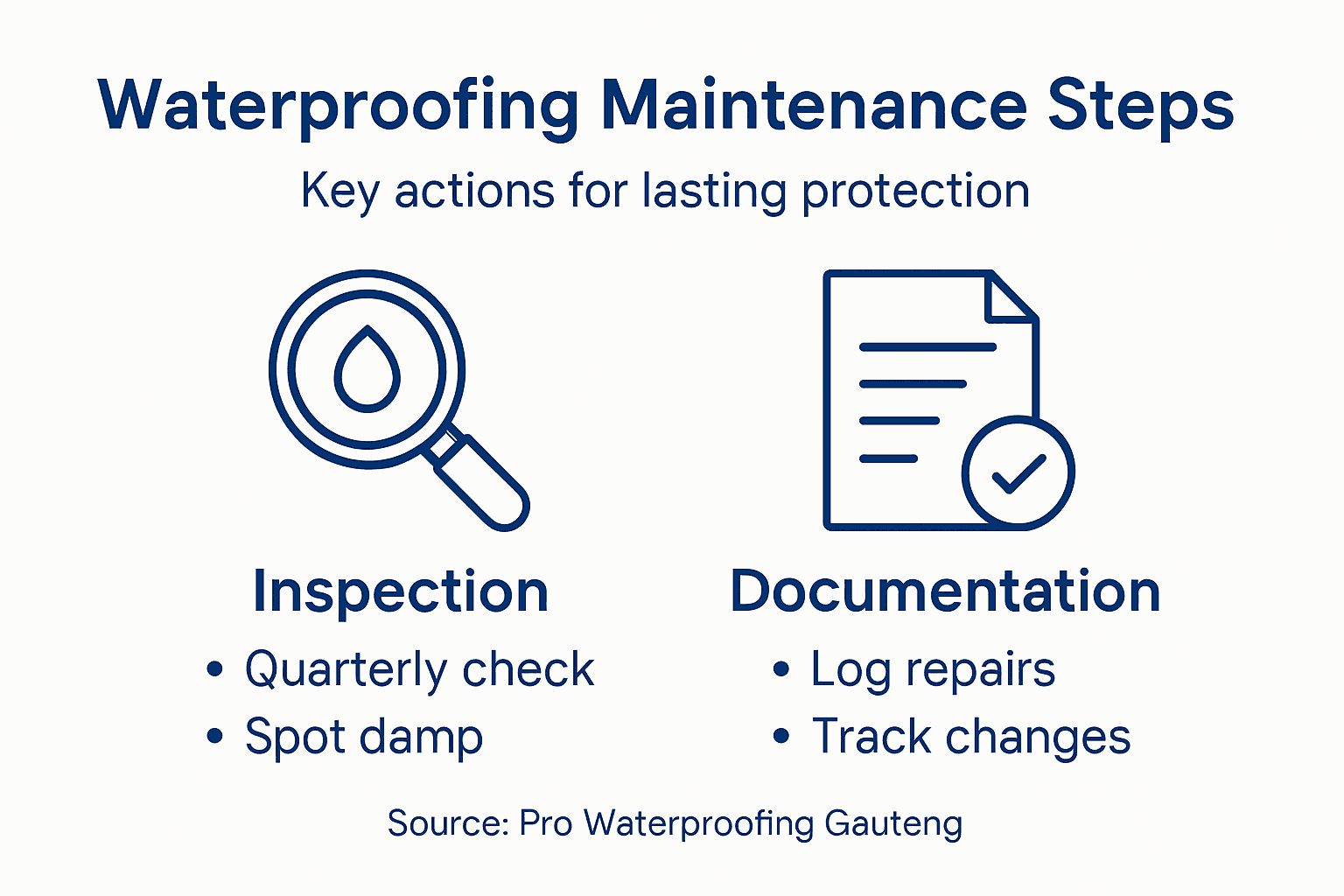 Waterproofing Maintenance Steps

Key actions for lasting protection

Inspection
• Quarterly check
• Spot damp

Documentation
• Log repairs
• Track changes

Source: Pro Waterproofing Gauteng