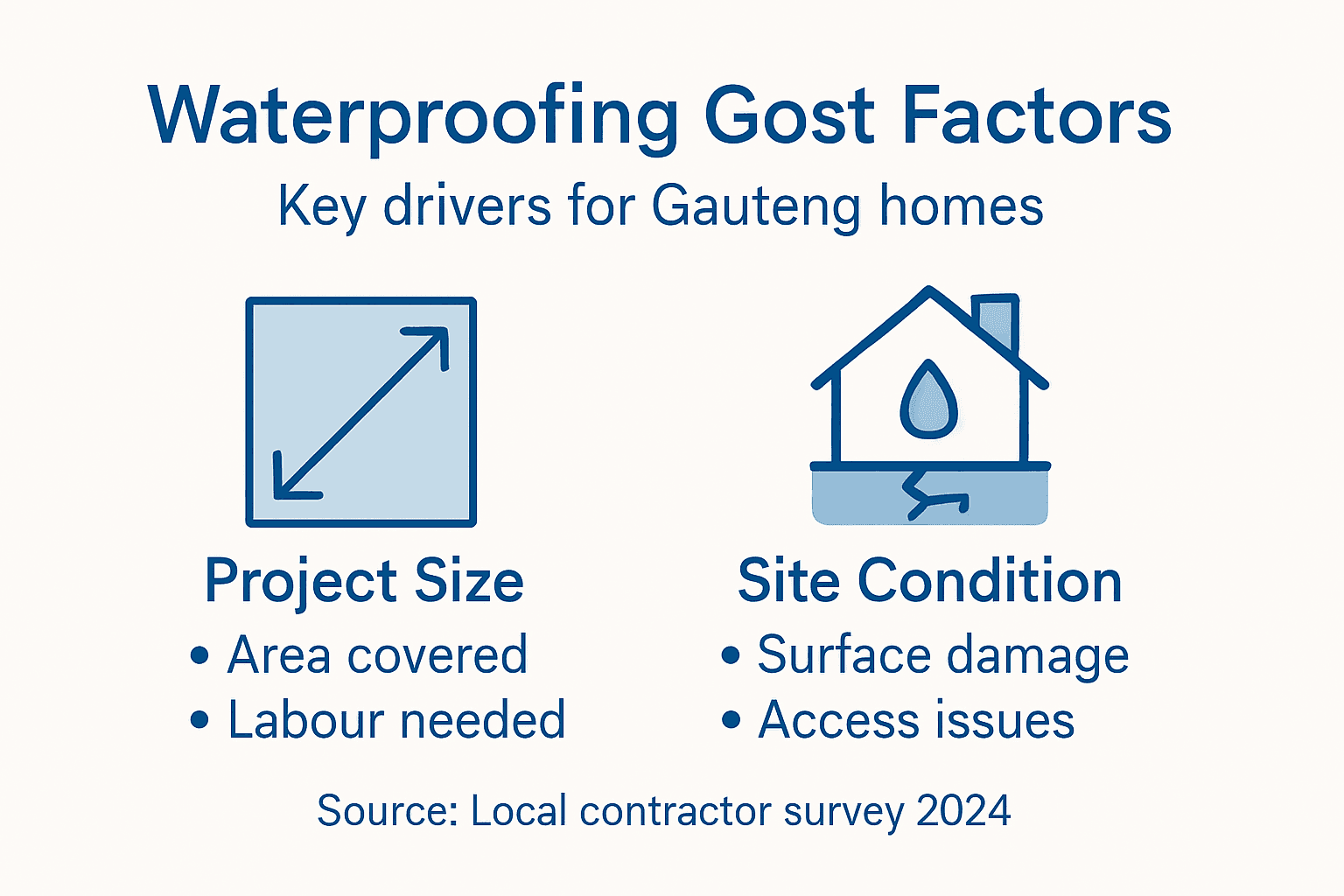 Waterproofing Gost Factors
Key drivers for Gauteng homes

Project Size
• Area covered
• Labour needed

Site Condition
• Surface damage
• Access issues

Source: Local contractor survey 2024