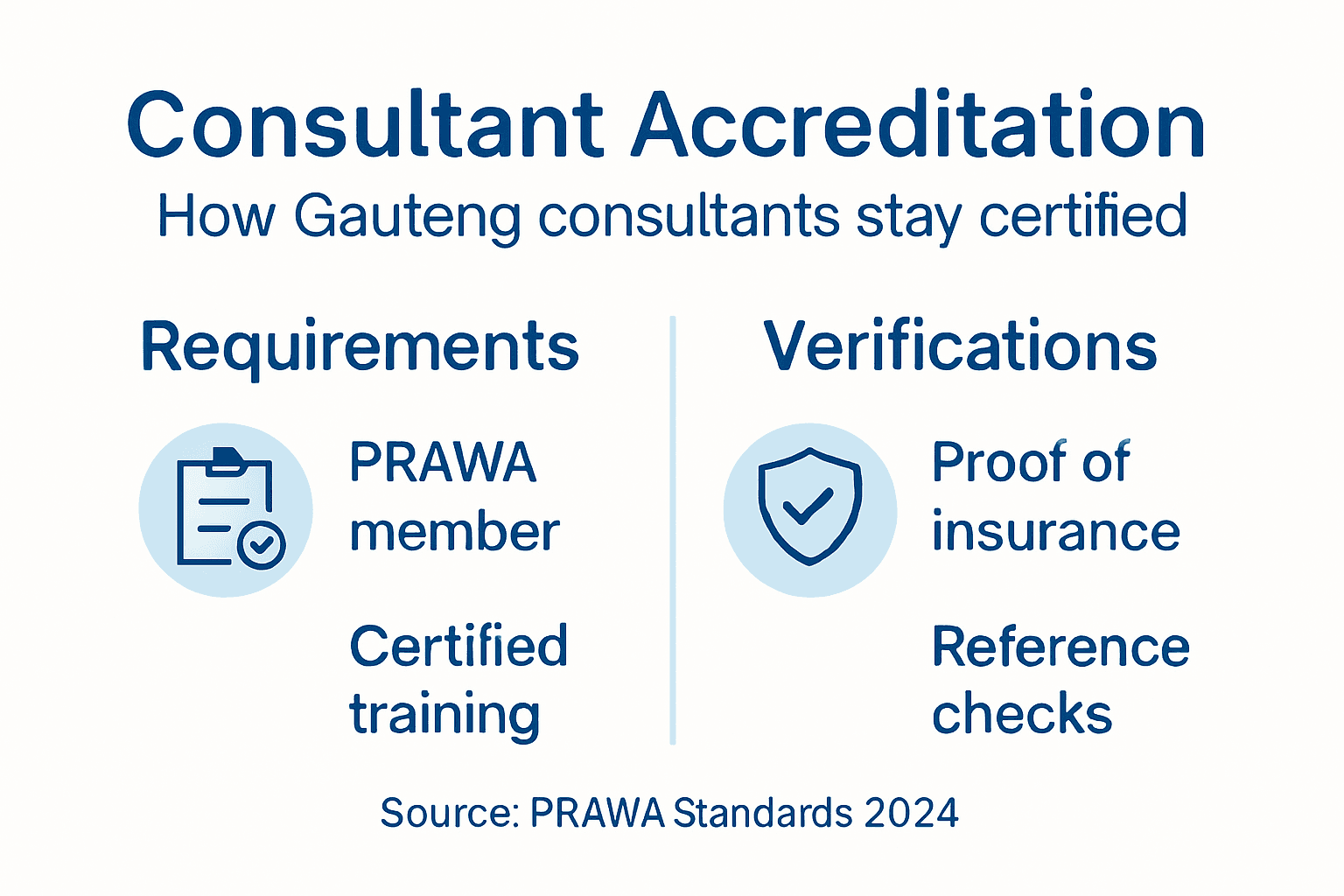 Consultant Accreditation
How Gauteng consultants stay certified

Requirements

PRAWA member

Certified training

Verifications

Proof of insurance

Reference checks

Source: PRAWA Standards 2024