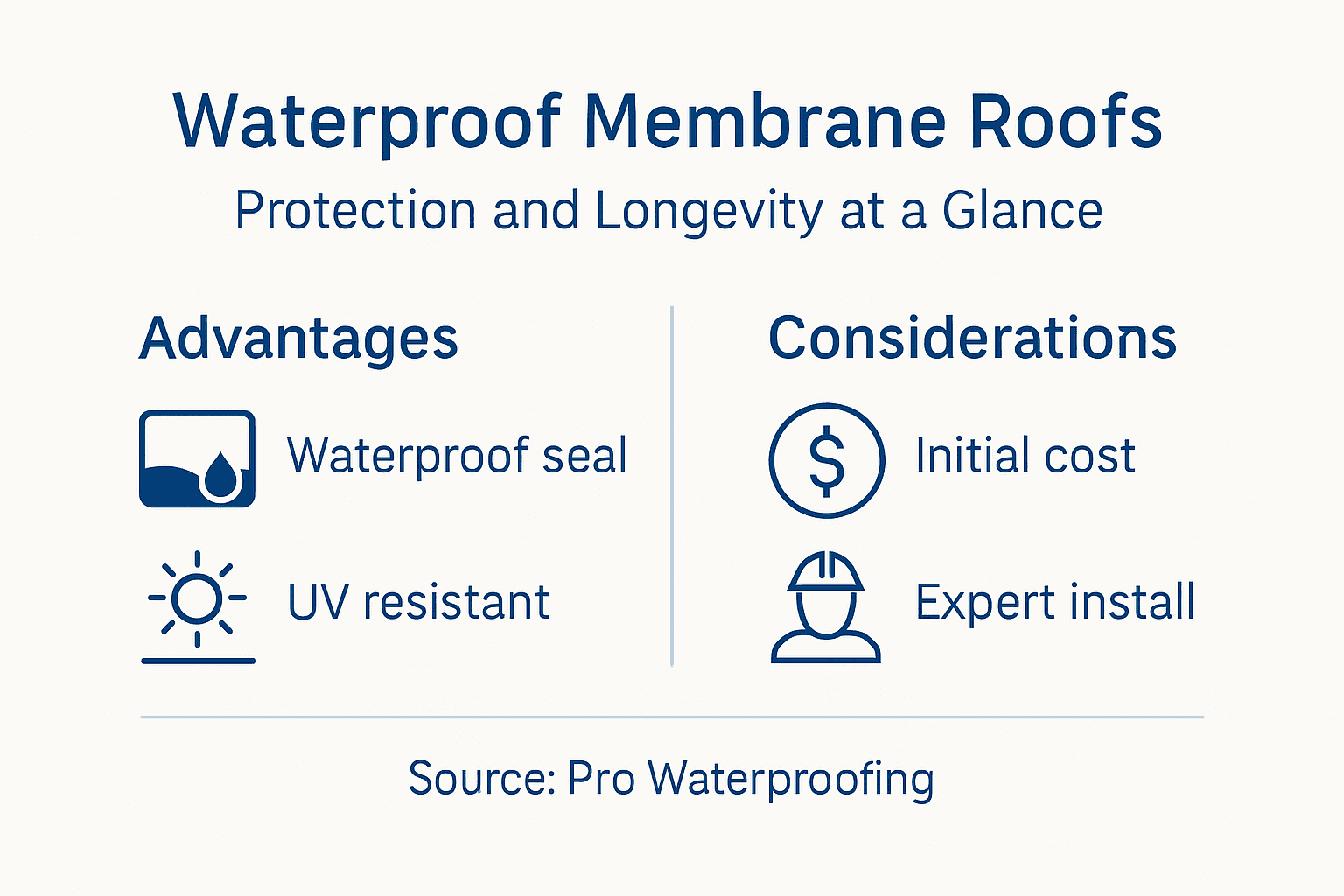 Waterproof Membrane Roofs

Protection and Longevity at a Glance

Advantages

Waterproof seal

UV resistant

Considerations

$

Initial cost

Expert install

Source: Pro Waterproofing