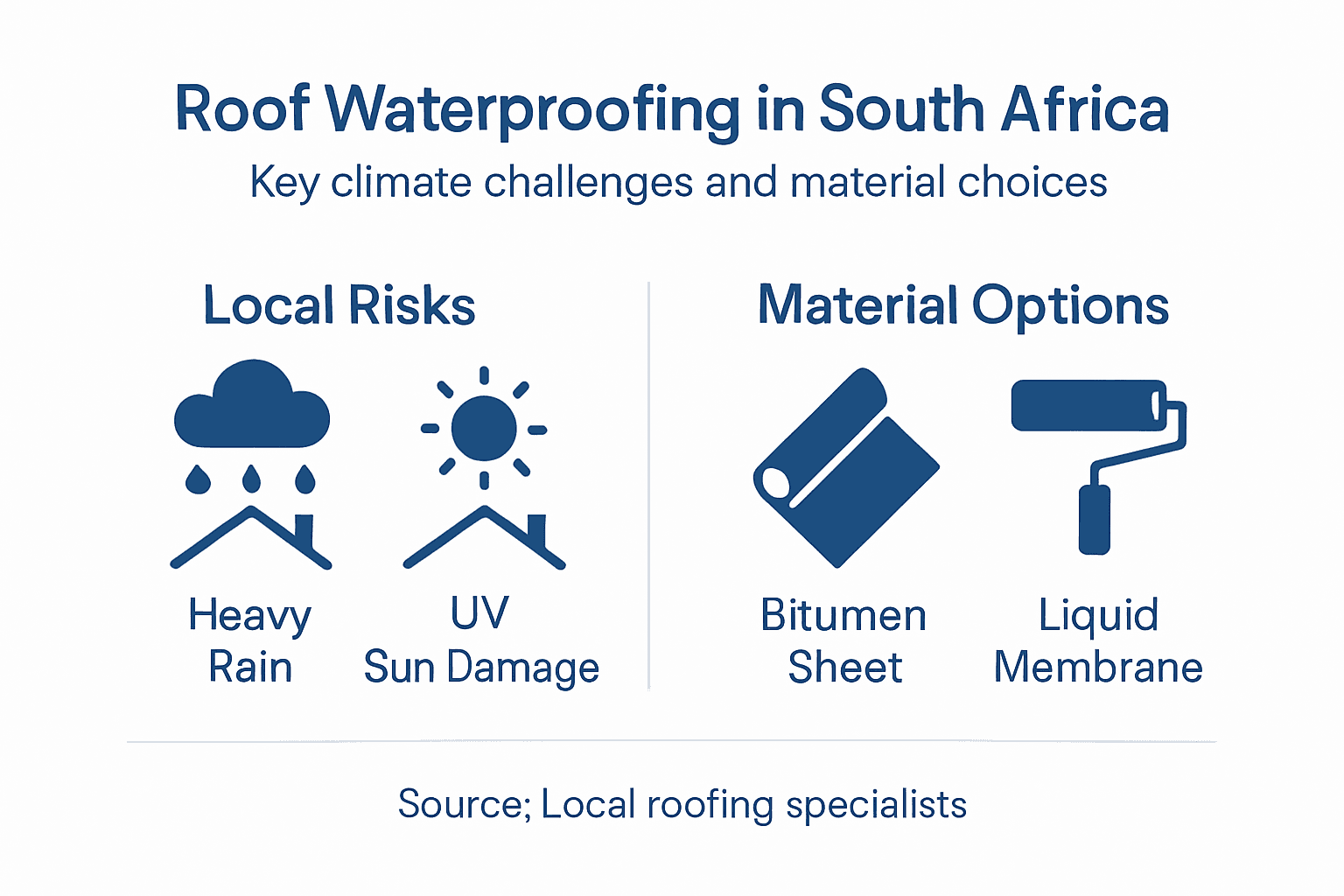 Roof Waterproofing in South Africa

Key climate challenges and material choices

Local Risks

Heavy Rain

UV Sun Damage

Material Options

Bitumen Sheet

Liquid Membrane

Source; Local roofing specialists