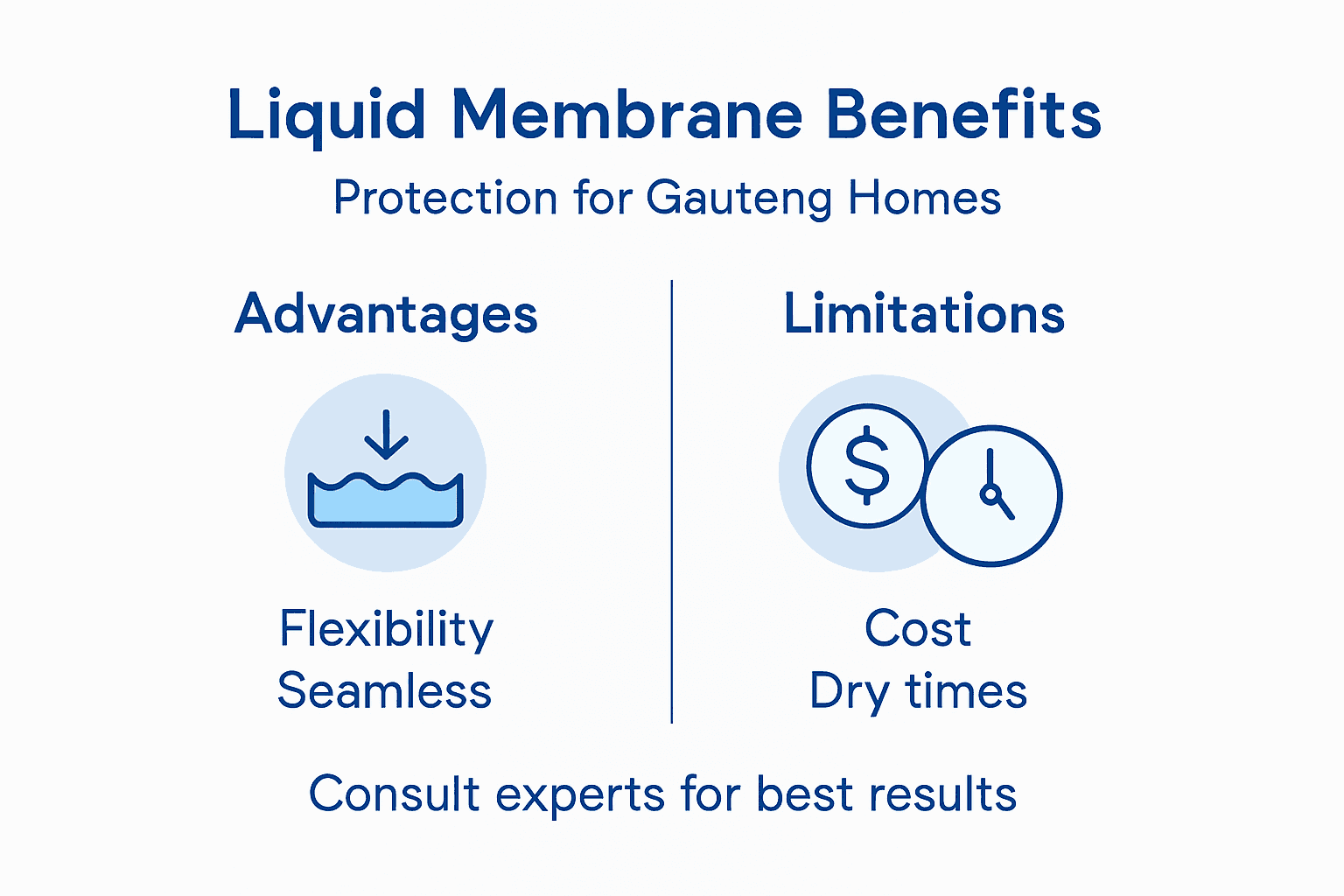 Liquid Membrane Benefits

Protection for Gauteng Homes

Advantages

Flexibility
Seamless

Limitations

$

Cost
Dry times

Consult experts for best results