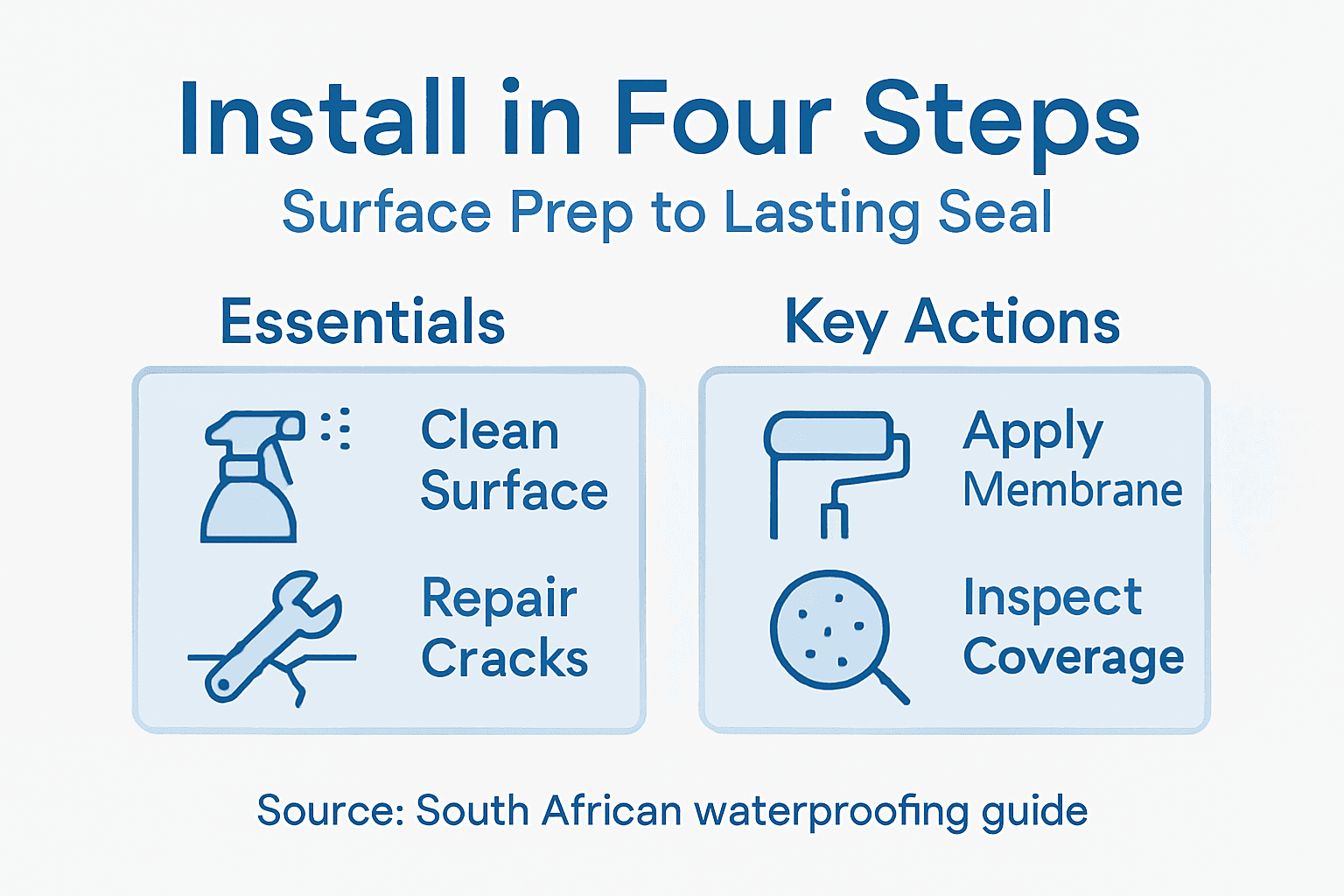 Install in Four Steps
Surface Prep to Lasting Seal

Essentials

Clean Surface

Repair Cracks

Key Actions

Apply Membrane

Inspect Coverage

Source: South African waterproofing guide