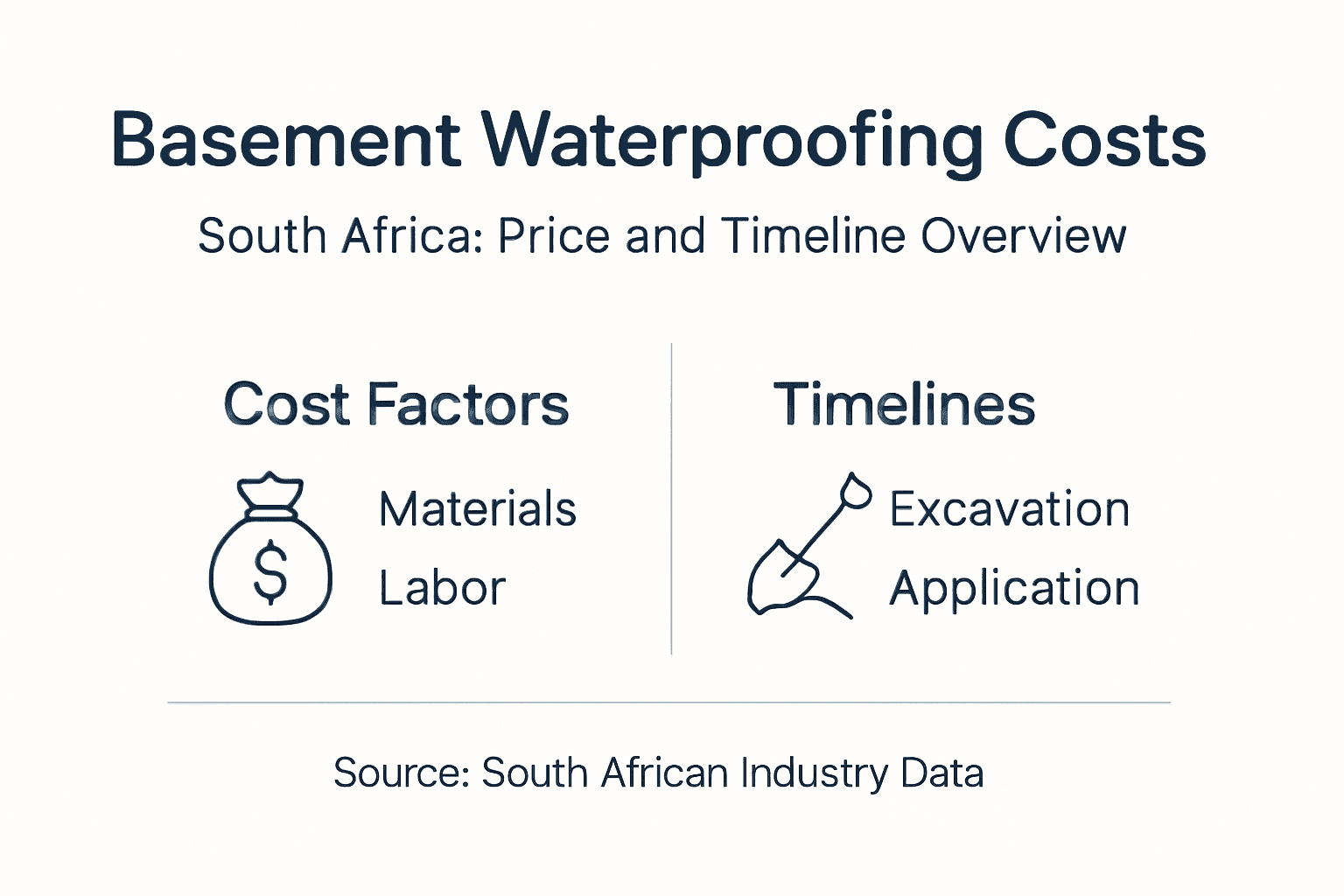 Basement Waterproofing Costs

South Africa: Price and Timeline Overview

Cost Factors

$

Materials

Labor

Timelines

Excavation

Application

Source: South African Industry Data