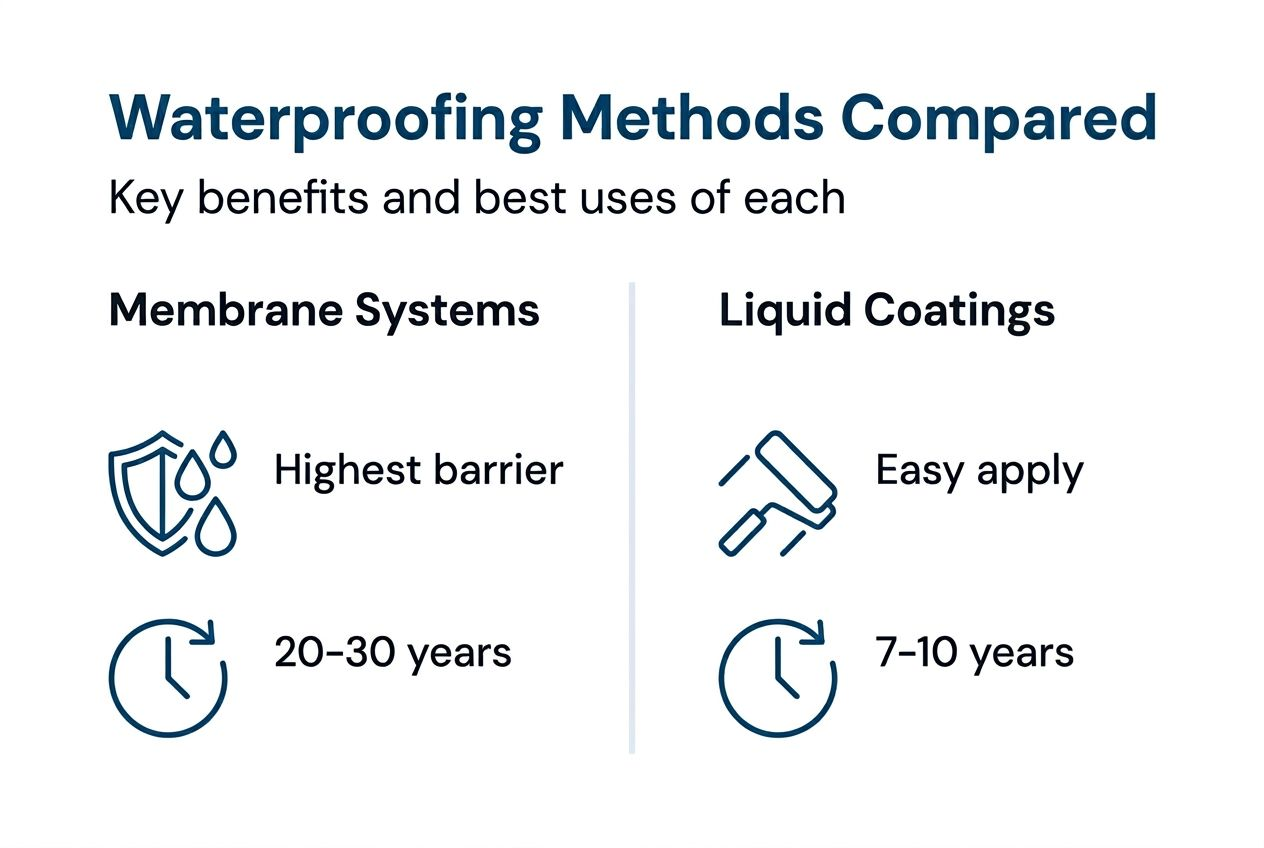 Waterproofing Methods Compared

Key benefits and best uses of each

Membrane Systems

Highest barrier

20–30 years

Liquid Coatings

Easy apply

7–10 years