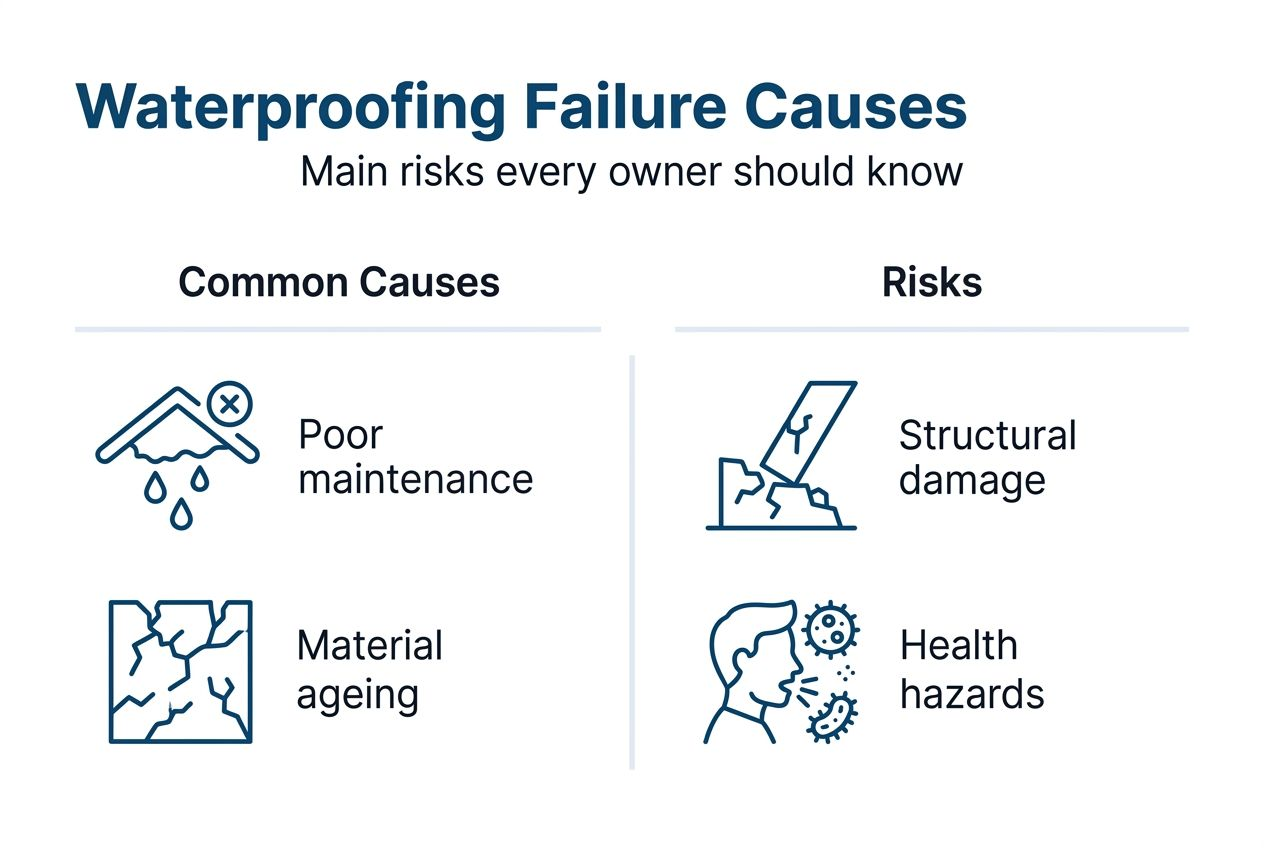 Waterproofing Failure Causes

Main risks every owner should know

Common Causes

Poor maintenance

Material ageing

Risks

Structural damage

Health hazards