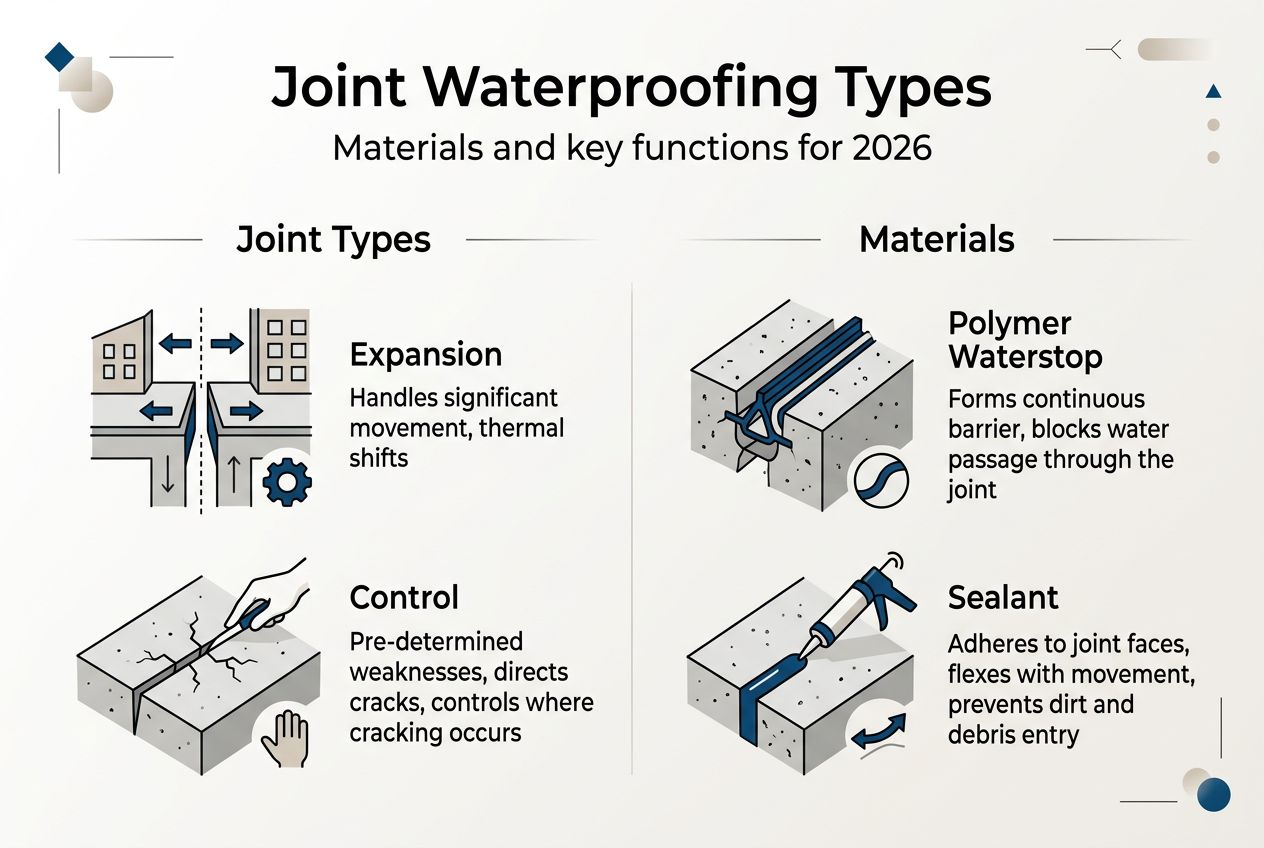 Joint Waterproofing Types

Materials and key functions for 2026

Joint Types

Expansion

Handles significant movement, thermal shifts

Control

Pre-determined weaknesses, directs cracks, controls where cracking occurs

Materials

Polymer Waterstop

Forms continuous barrier, blocks water passage through the joint

Sealant

Adheres to joint faces, flexes with movement, prevents dirt and debris entry