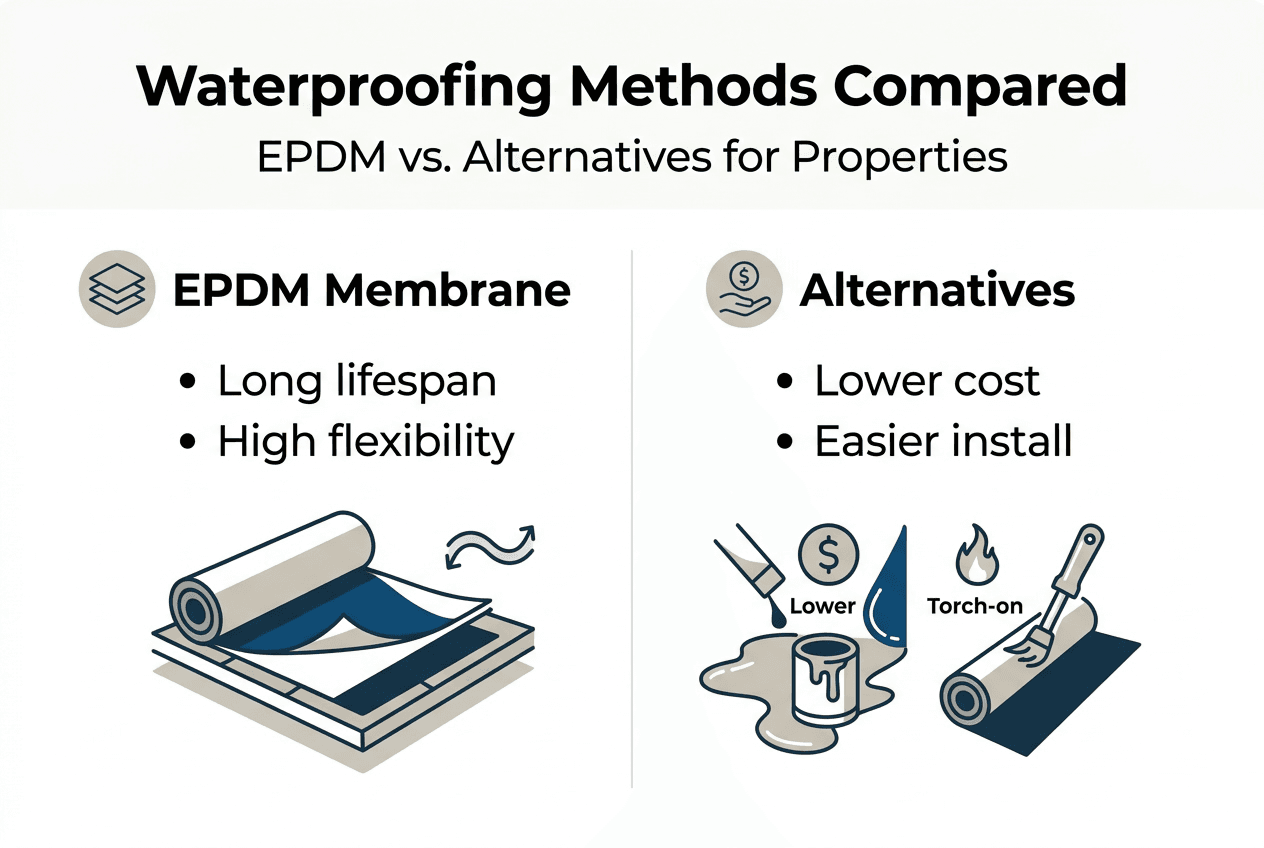 Waterproofing Methods Compared

EPDM vs. Alternatives for Properties

EPDM Membrane

• Long lifespan
• High flexibility

Alternatives

• Lower cost
• Easier install

$

Lower

Torch-on