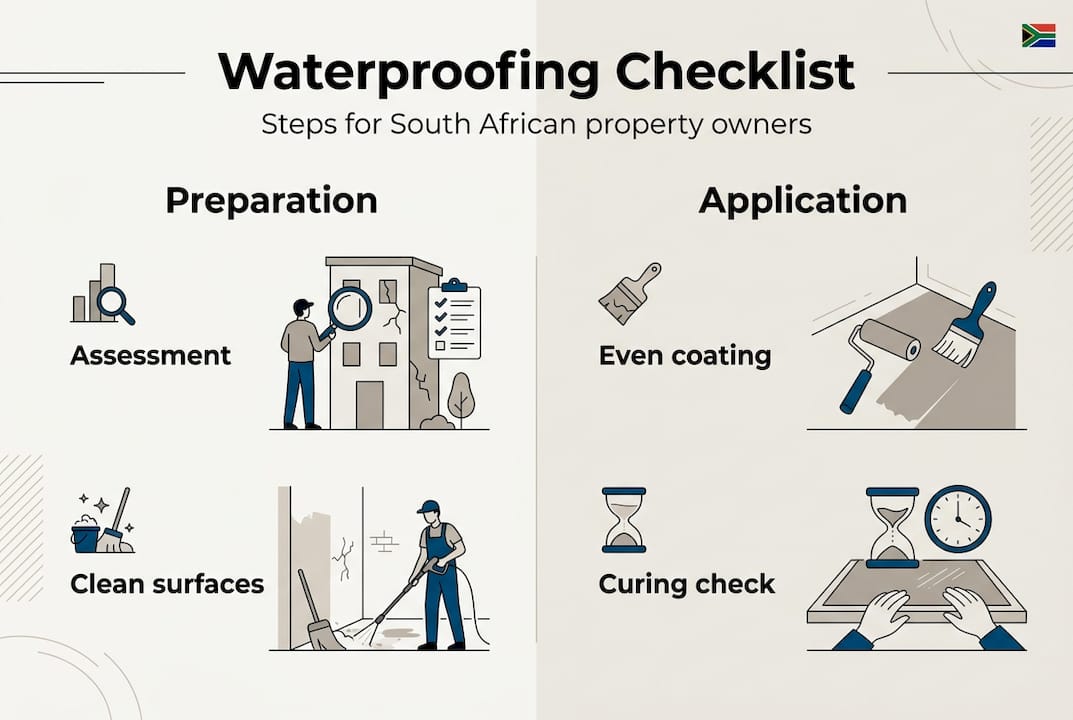 Waterproofing Checklist

Steps for South African property owners

Preparation

Assessment

Clean surfaces

Application

Even coating

Curing check