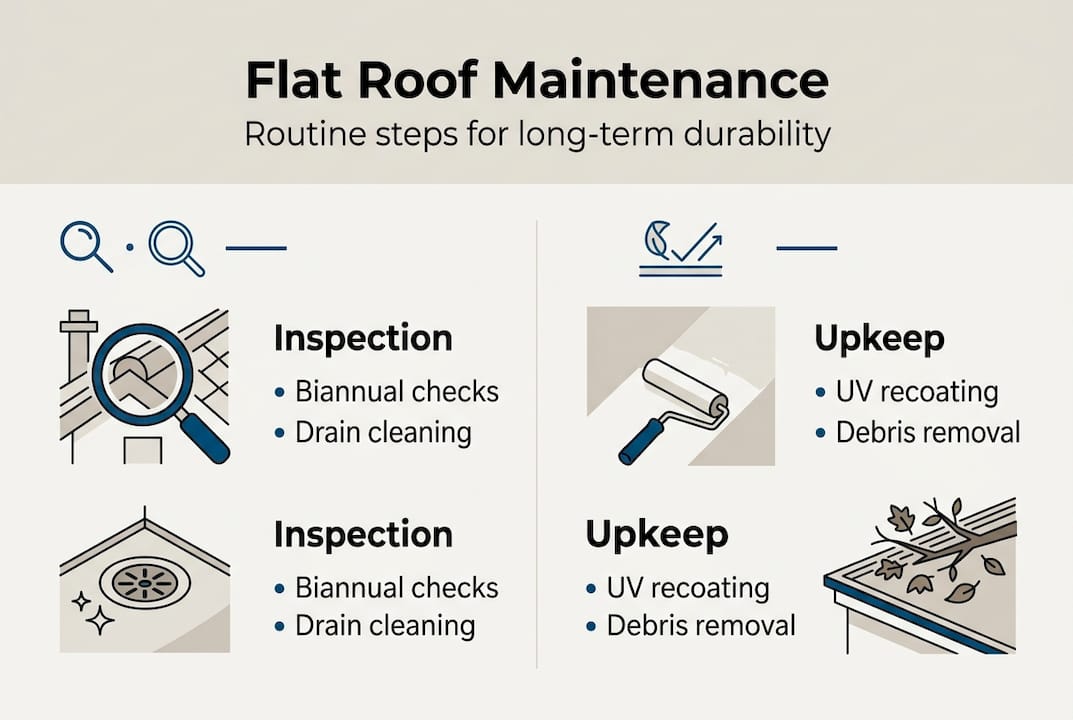 Flat Roof Maintenance
Routine steps for long-term durability

Inspection
• Biannual checks
• Drain cleaning

Inspection
• Biannual checks
• Drain cleaning

Upkeep
• UV recoating
• Debris removal

Upkeep
• UV recoating
• Debris removal