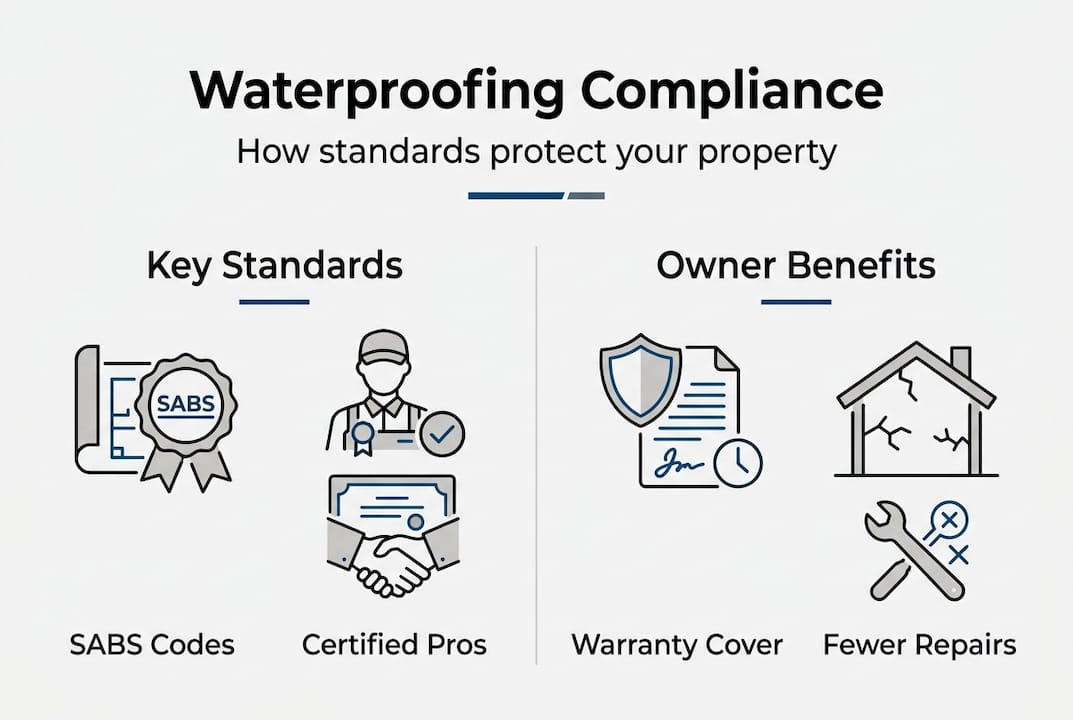 Waterproofing Compliance

How standards protect your property

Key Standards

SABS

SABS Codes

Certified Pros

Owner Benefits

Warranty Cover

Fewer Repairs