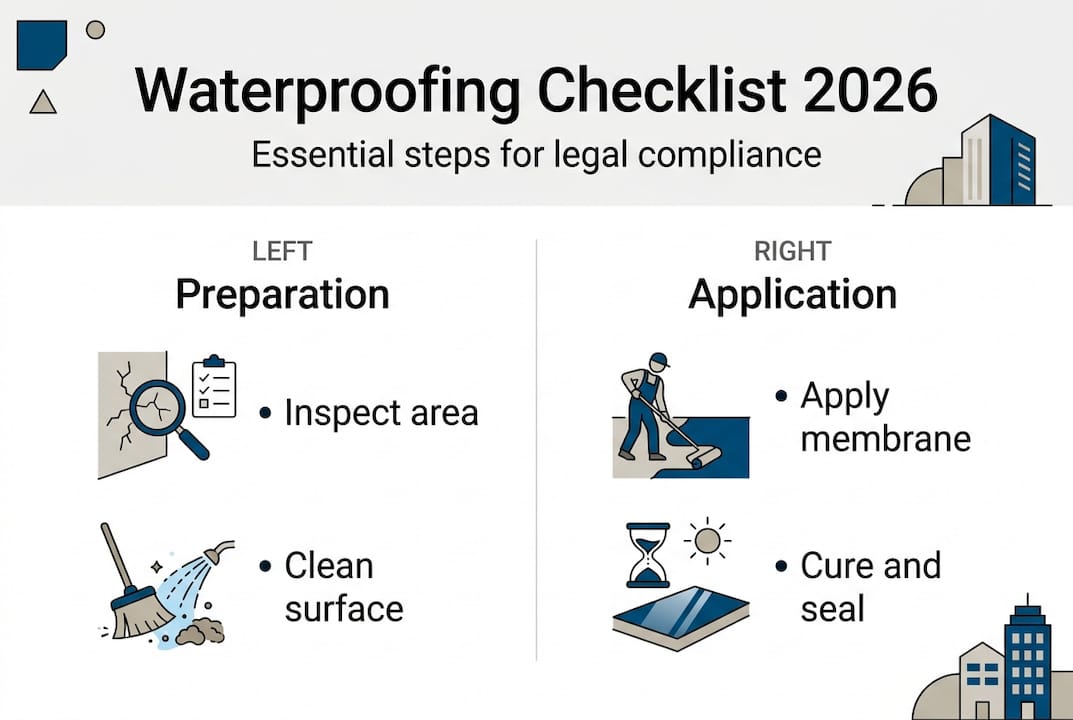 Waterproofing Checklist 2026

Essential steps for legal compliance

LEFT
Preparation

• Inspect area

• Clean surface

RIGHT
Application

• Apply membrane

• Cure and seal