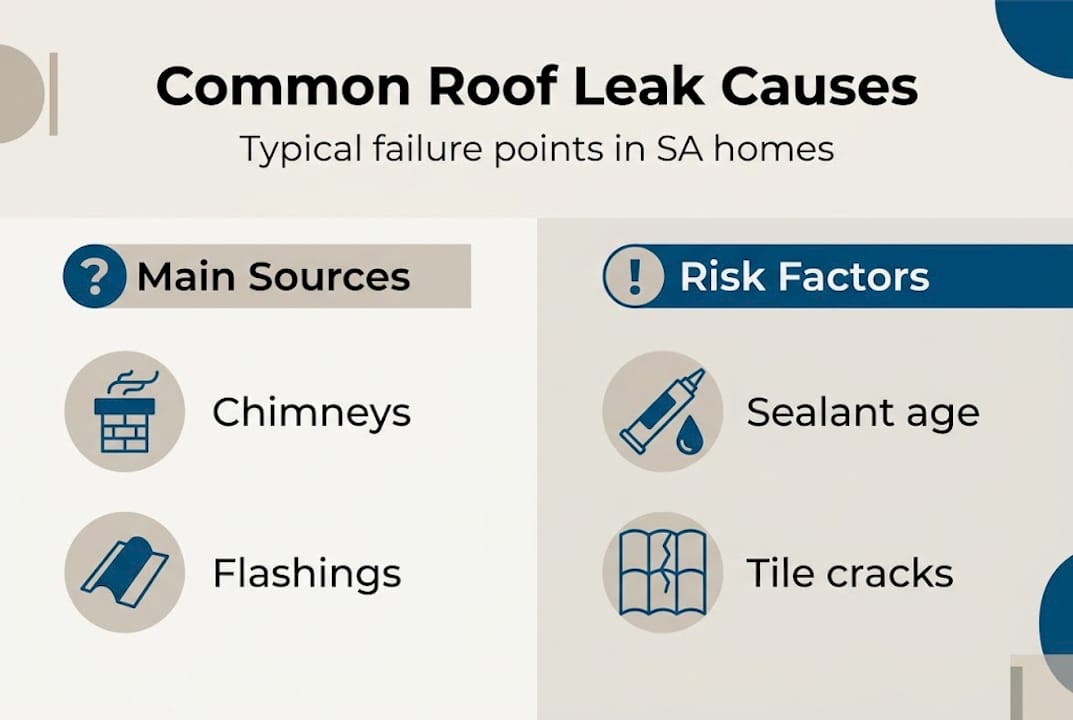 Common Roof Leak Causes

Typical failure points in SA homes

? Main Sources

Chimneys

Flashings

! Risk Factors

Sealant age

Tile cracks