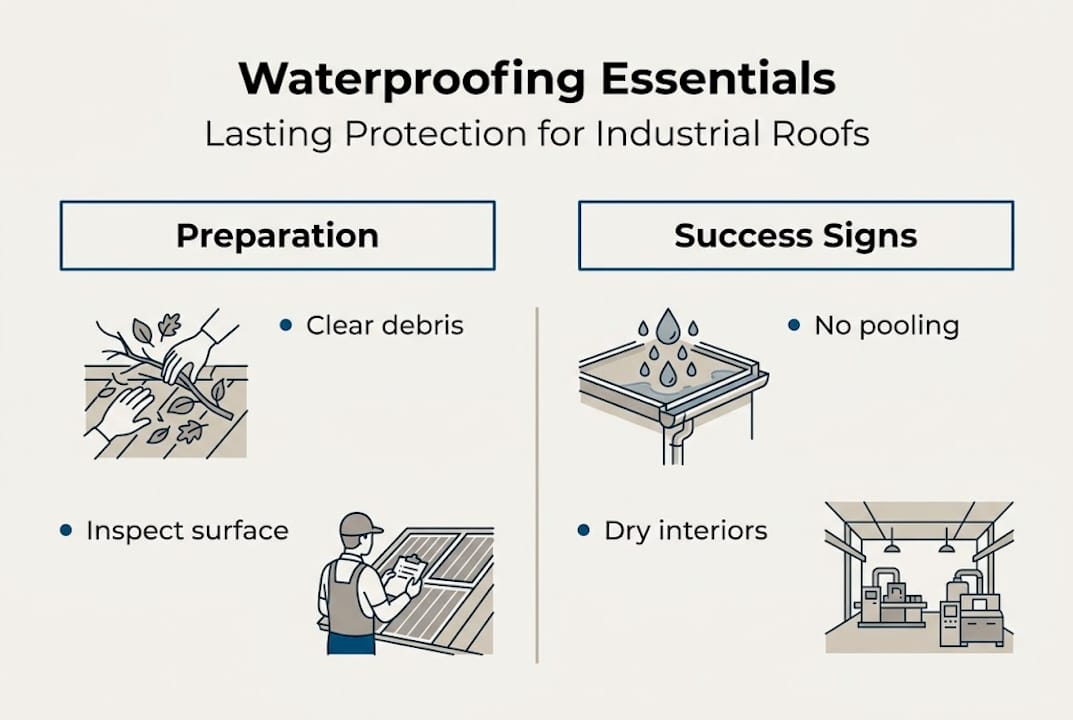 Waterproofing Essentials
Lasting Protection for Industrial Roofs

Preparation

• Clear debris

• Inspect surface

Success Signs

• No pooling

• Dry interiors