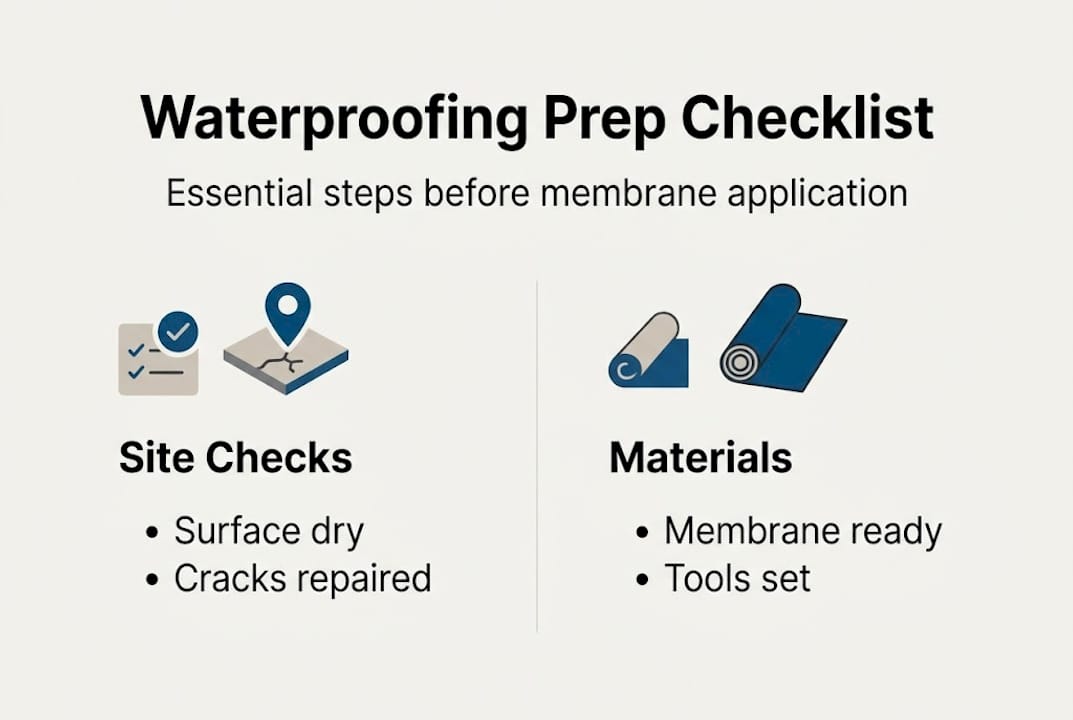 Waterproofing Prep Checklist

Essential steps before membrane application

Site Checks

• Surface dry
• Cracks repaired

Materials

• Membrane ready
• Tools set