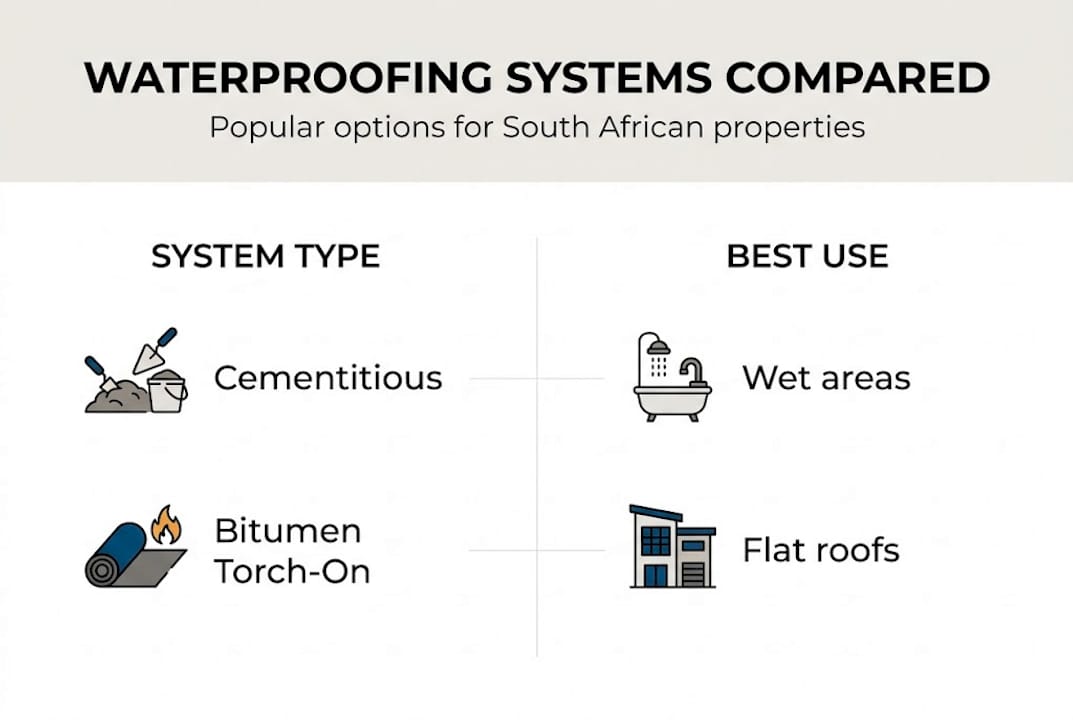 WATERPROOFING SYSTEMS COMPARED

Popular options for South African properties

| SYSTEM TYPE | BEST USE |
|---|---|
| Cementitious | Wet areas |
| Bitumen Torch-On | Flat roofs |