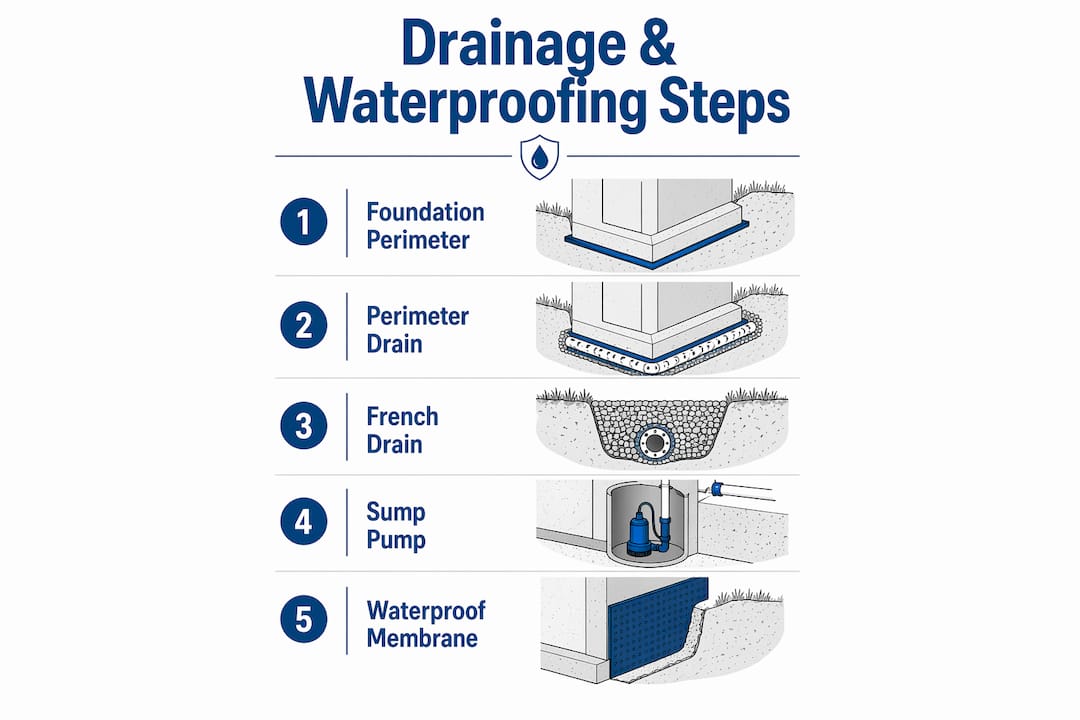 Drainage & Waterproofing Steps

1 Foundation Perimeter

2 Perimeter Drain

3 French Drain

4 Sump Pump

5 Waterproof Membrane