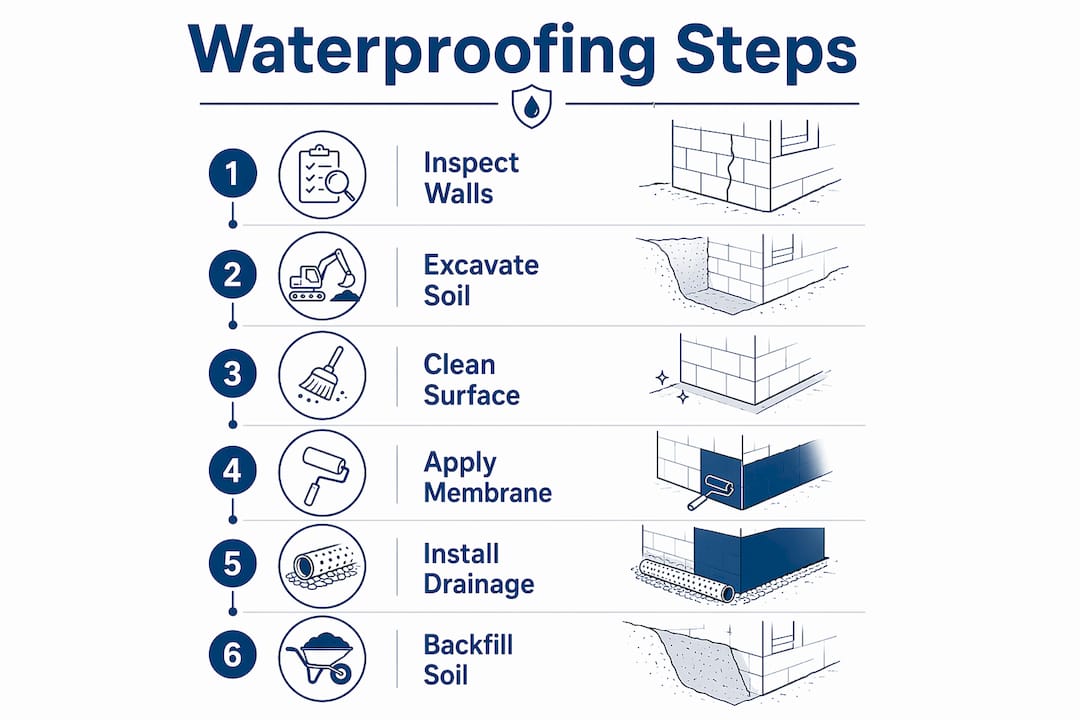 Waterproofing Steps

1 Inspect Walls

2 Excavate Soil

3 Clean Surface

4 Apply Membrane

5 Install Drainage

6 Backfill Soil