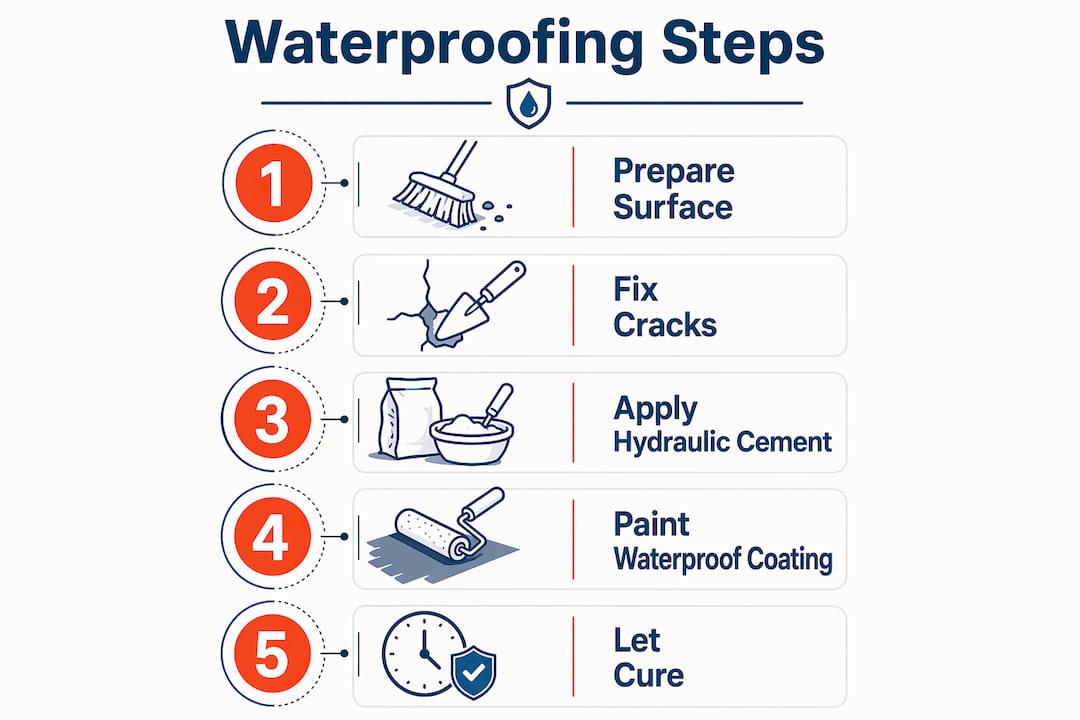 Waterproofing Steps

1 Prepare Surface

2 Fix Cracks

3 Apply Hydraulic Cement

4 Paint Waterproof Coating

5 Let Cure