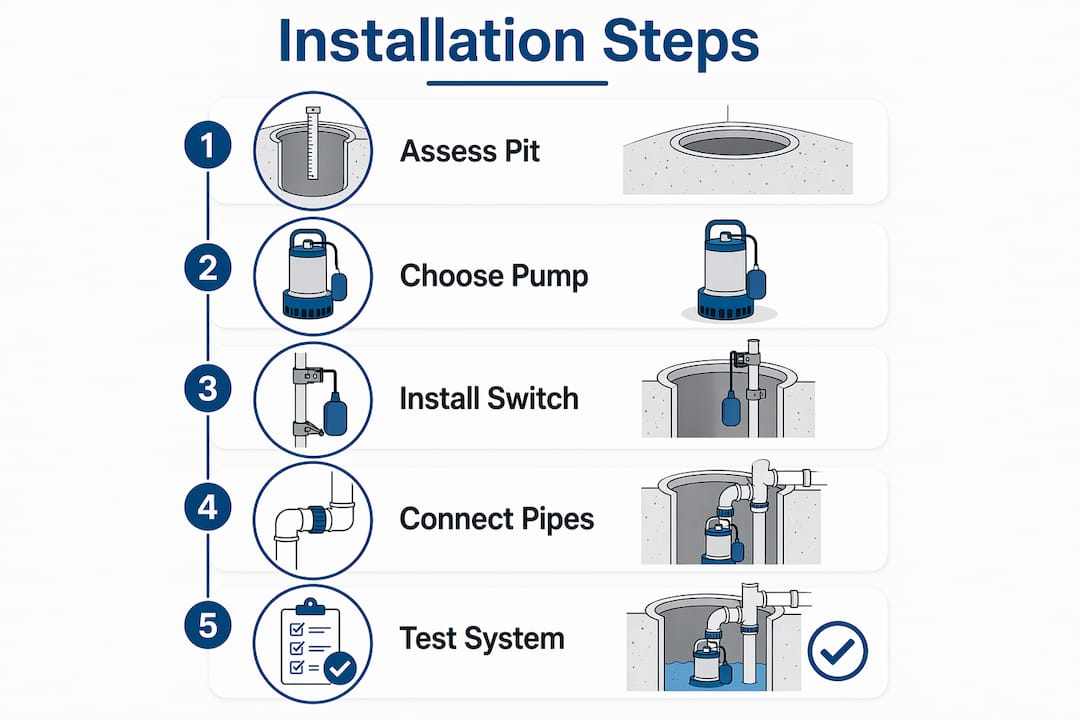 Installation Steps

1 Assess Pit

2 Choose Pump

3 Install Switch

4 Connect Pipes

5 Test System