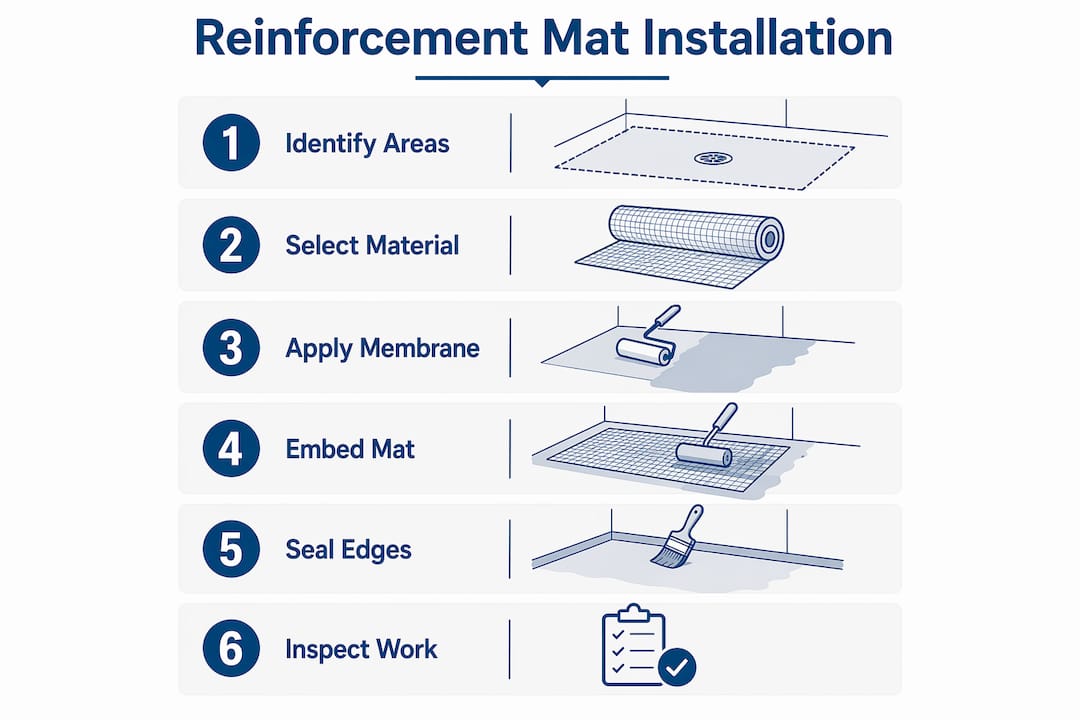 Reinforcement Mat Installation

1 Identify Areas

2 Select Material

3 Apply Membrane

4 Embed Mat

5 Seal Edges

6 Inspect Work