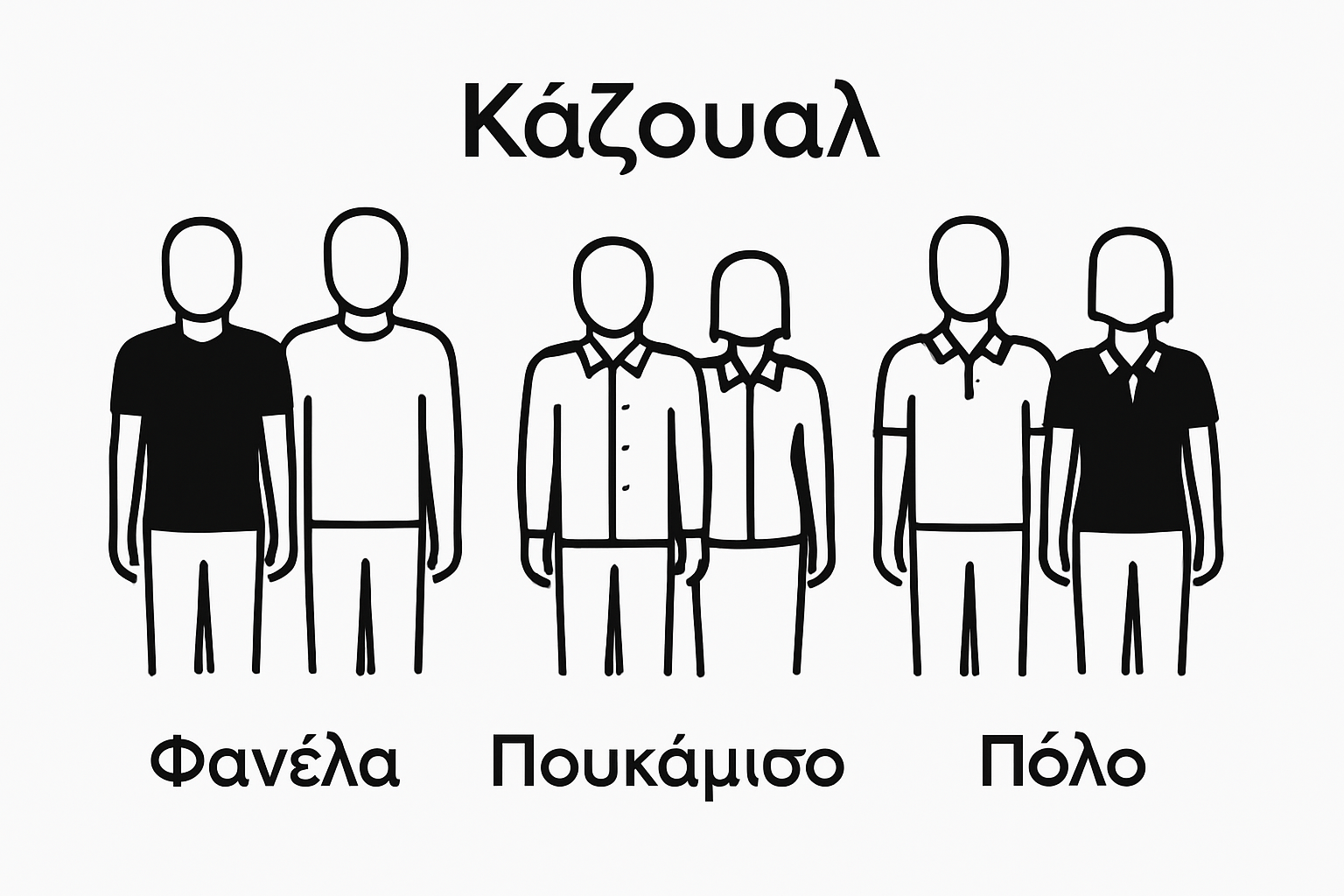 Κάζουαλ

Φανέλα Πουκάμισο Πόλο