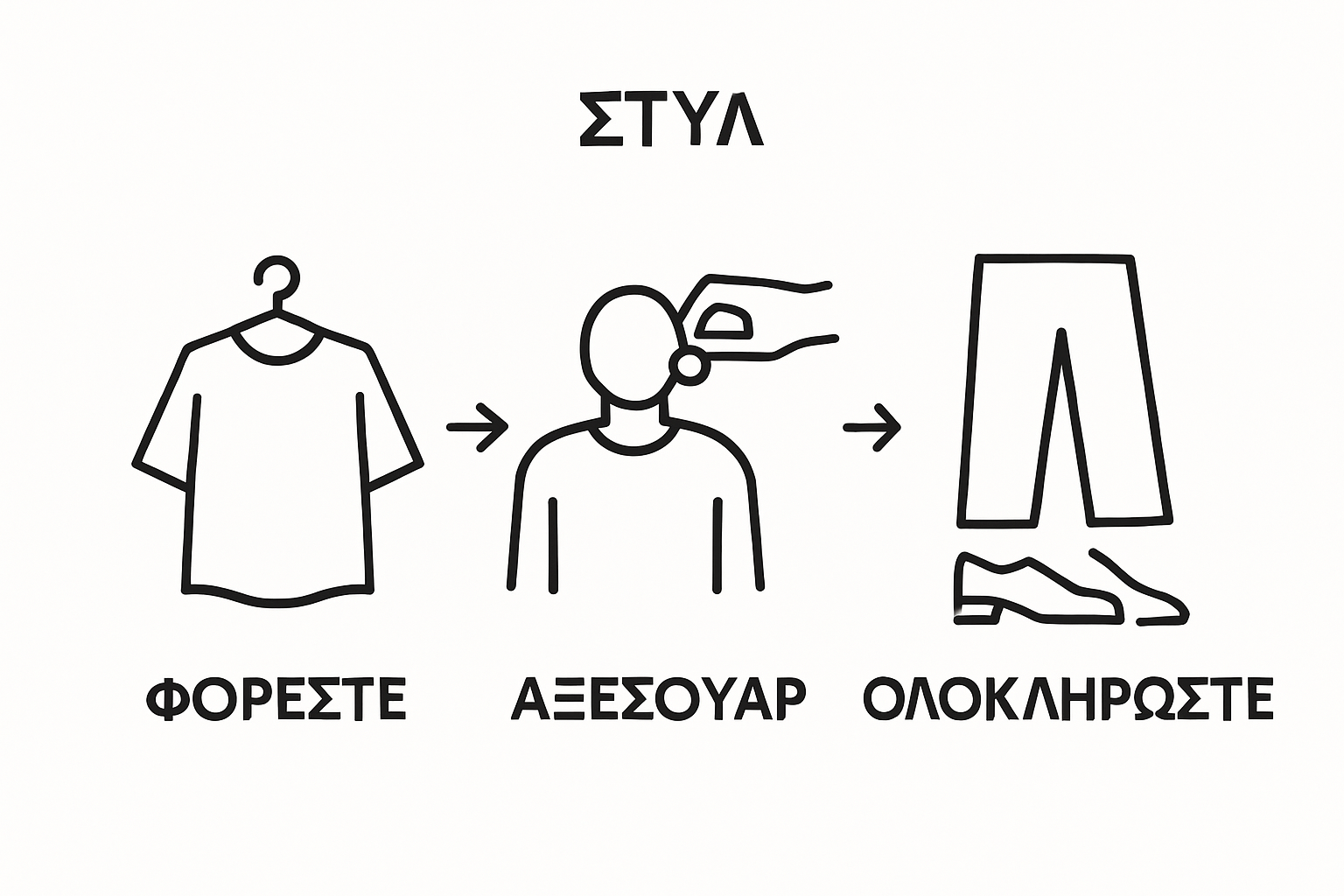 ΣΤΥΛ

ΦΟΡΕΣΤΕ

ΑΞΕΣΟΥΑΡ

ΟΛΟΚΛΗΡΩΣΤΕ