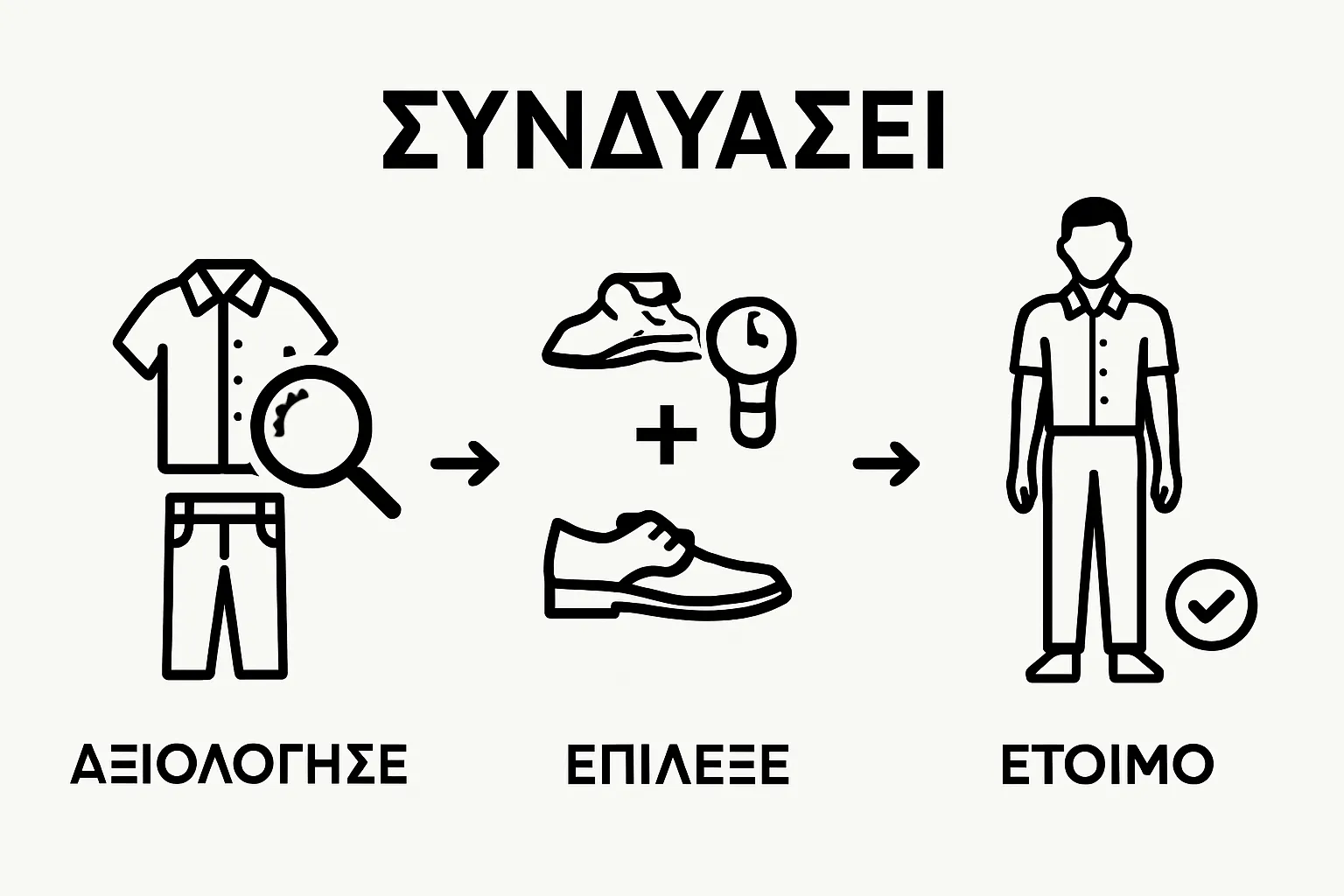 ΣΥΝΔΥΑΣΕΙ

ΑΞΙΟΛΟΓΗΣΕ

ΕΠΙΛΕΞΕ

ΕΤΟΙΜΟ