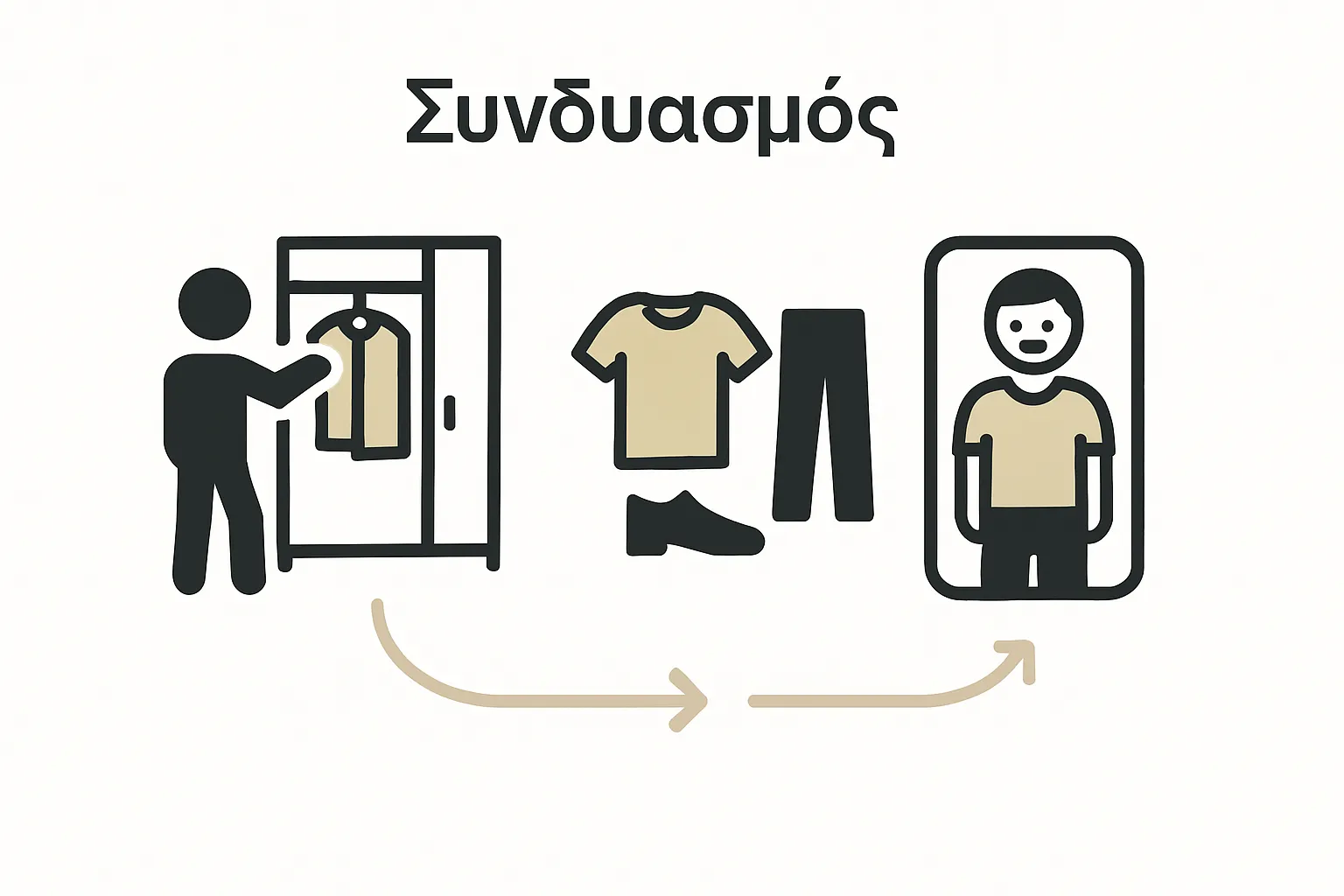 Συνδυασμός