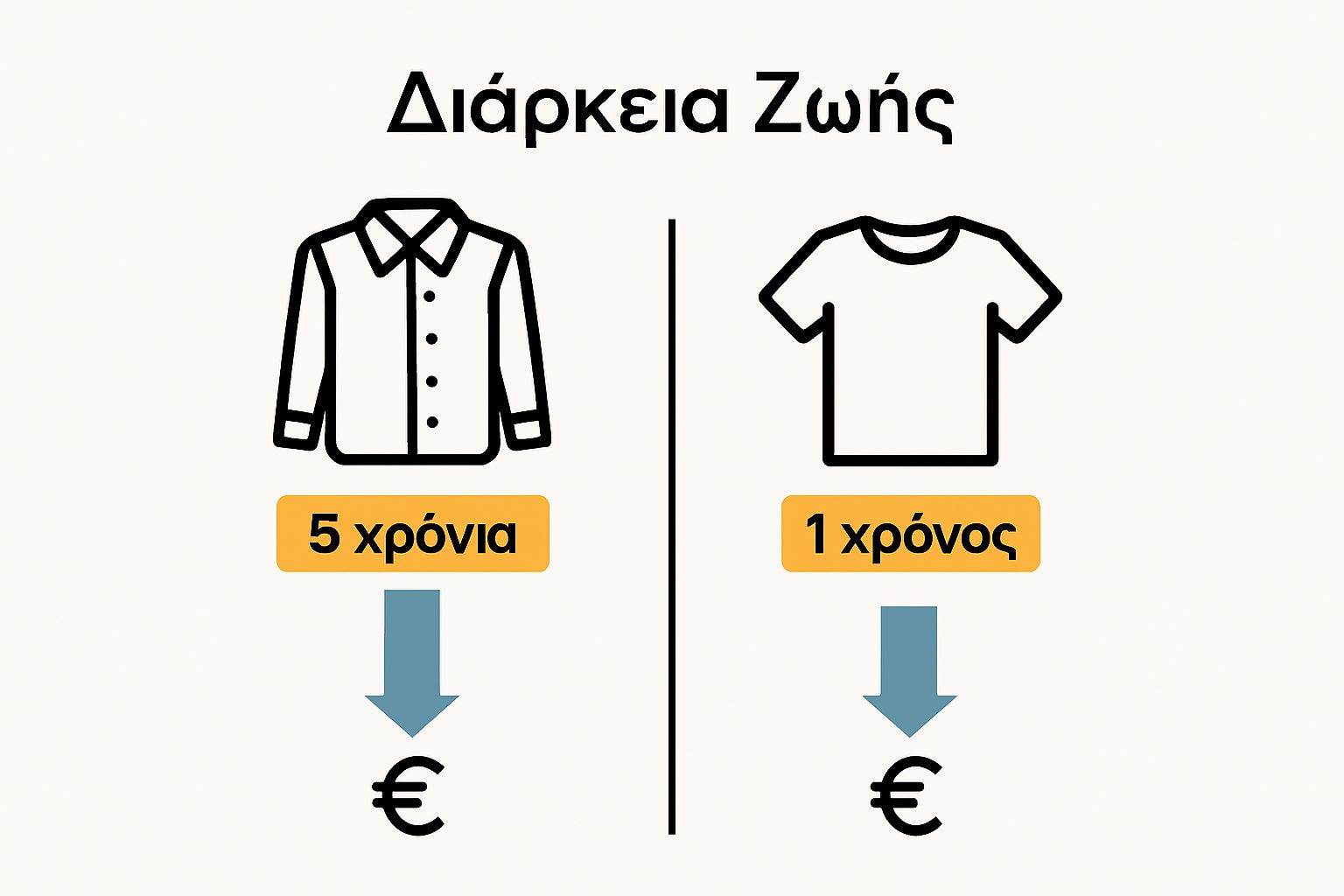 Διάρκεια Ζωής

5 χρόνια

€

1 χρόνος

€