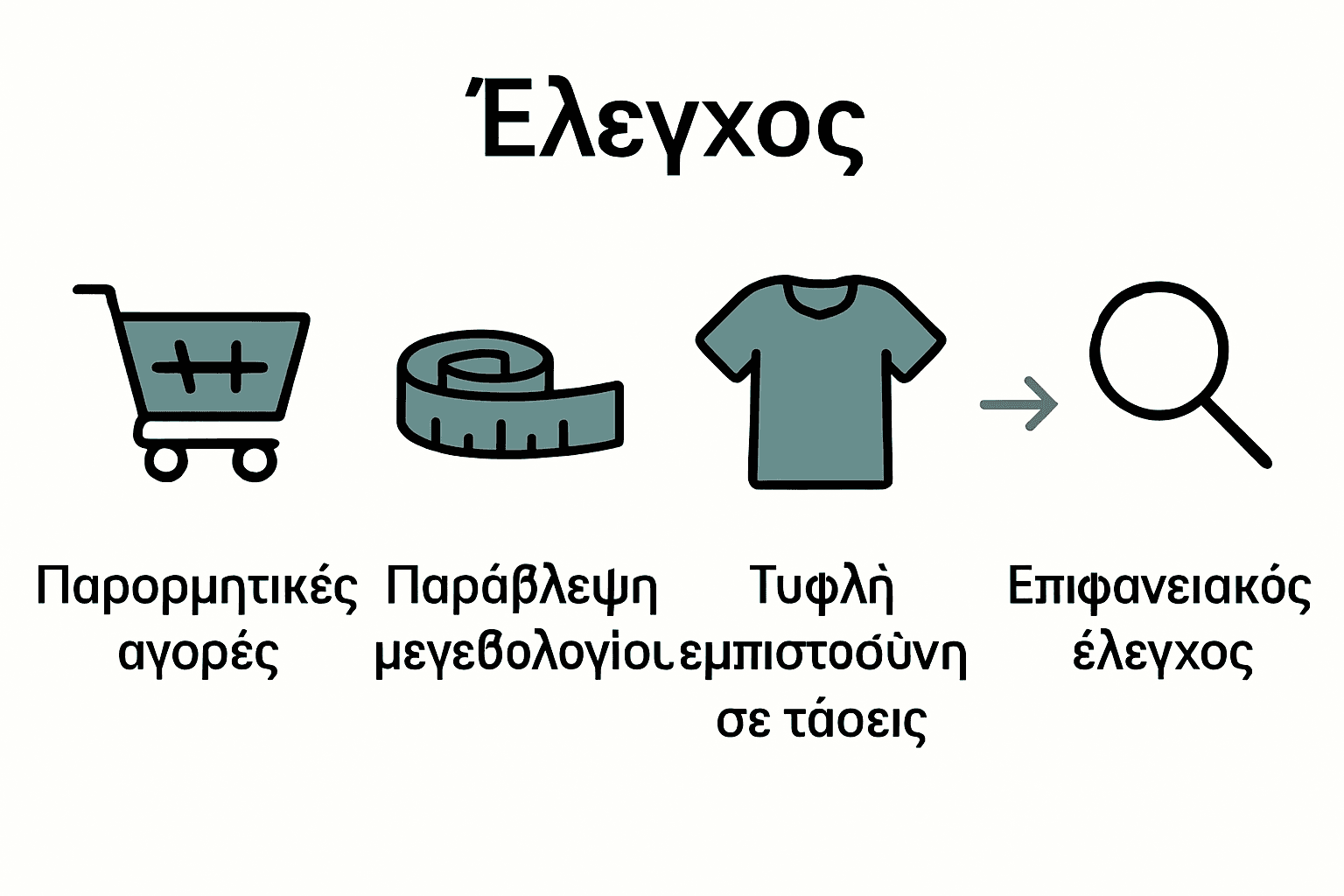 Έλεγχος

Παρορμητικές αγορές

Παράβλεψη μεγεθολογίοι

Τυφλὴ εμπιστοσὺνη σε τάοεις

Επιφανειακός έλεγχος