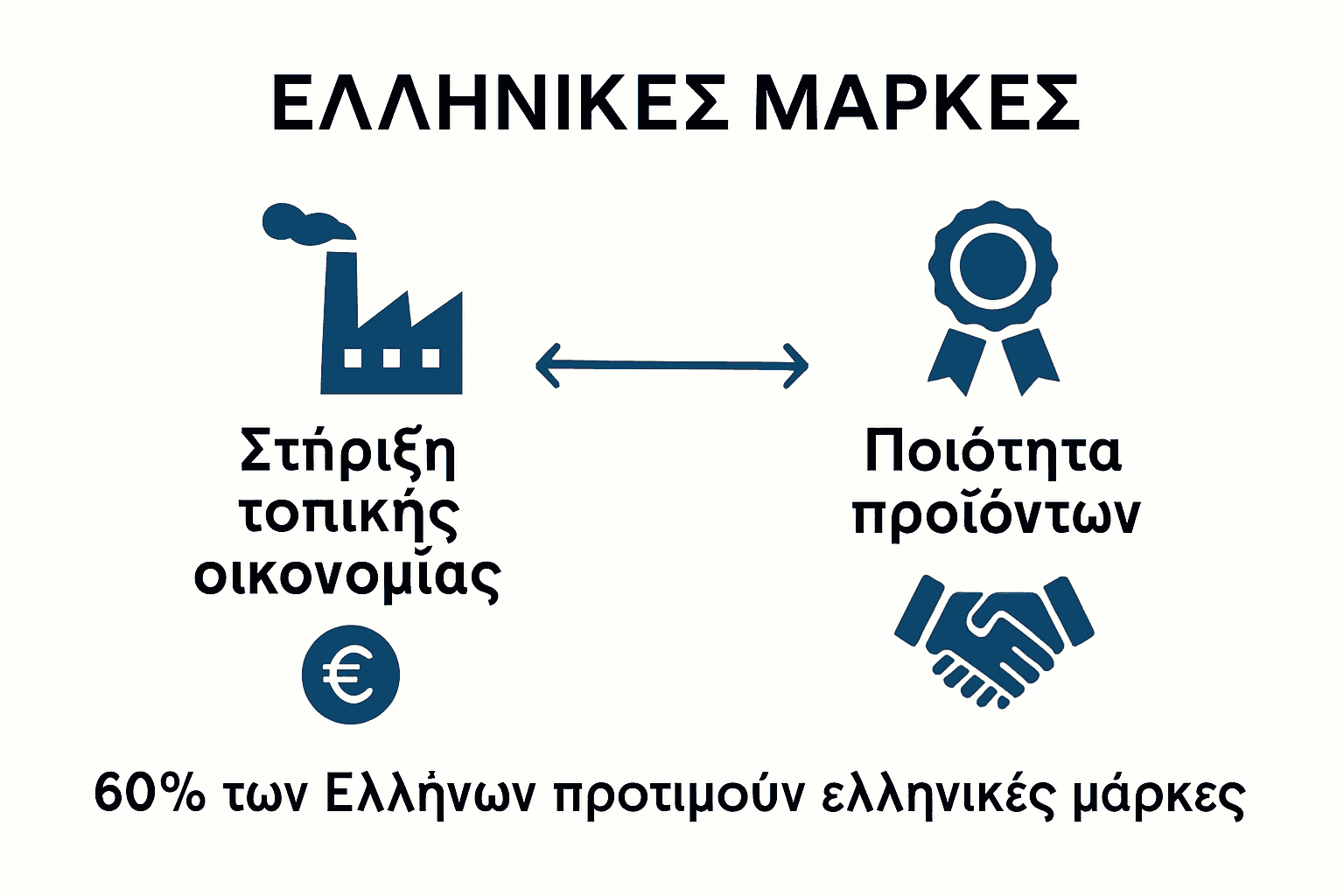 ΕΛΛΗΝΙΚΕΣ ΜΑΡΚΕΣ

Στήριξη τοπικής οικονομίας

Ποιότητα προϊόντων

60% των Ελλήνων προτιμούν ελληνικές μάρκες