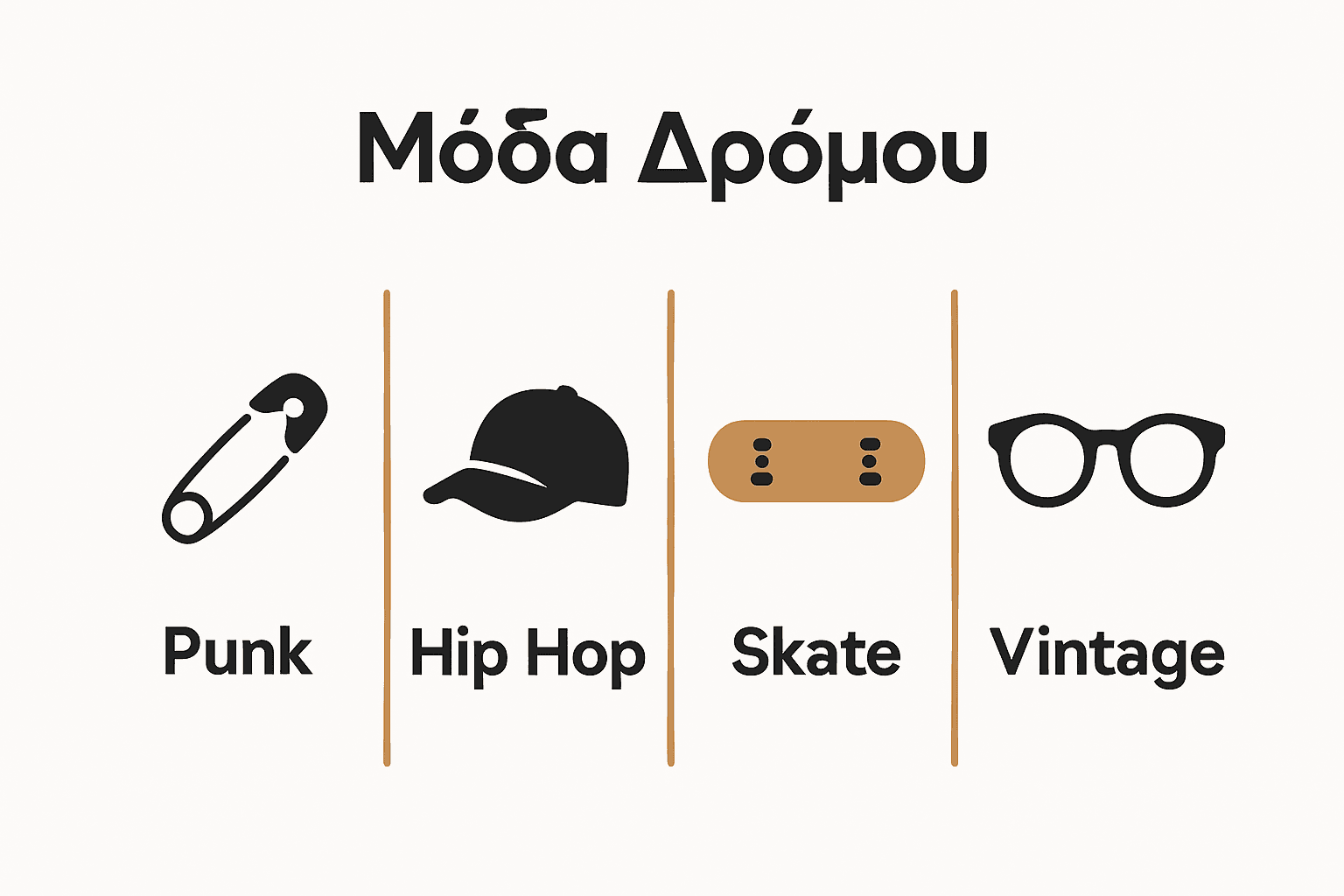 Μόδα Δρόμου

Punk

Hip Hop

Skate

Vintage