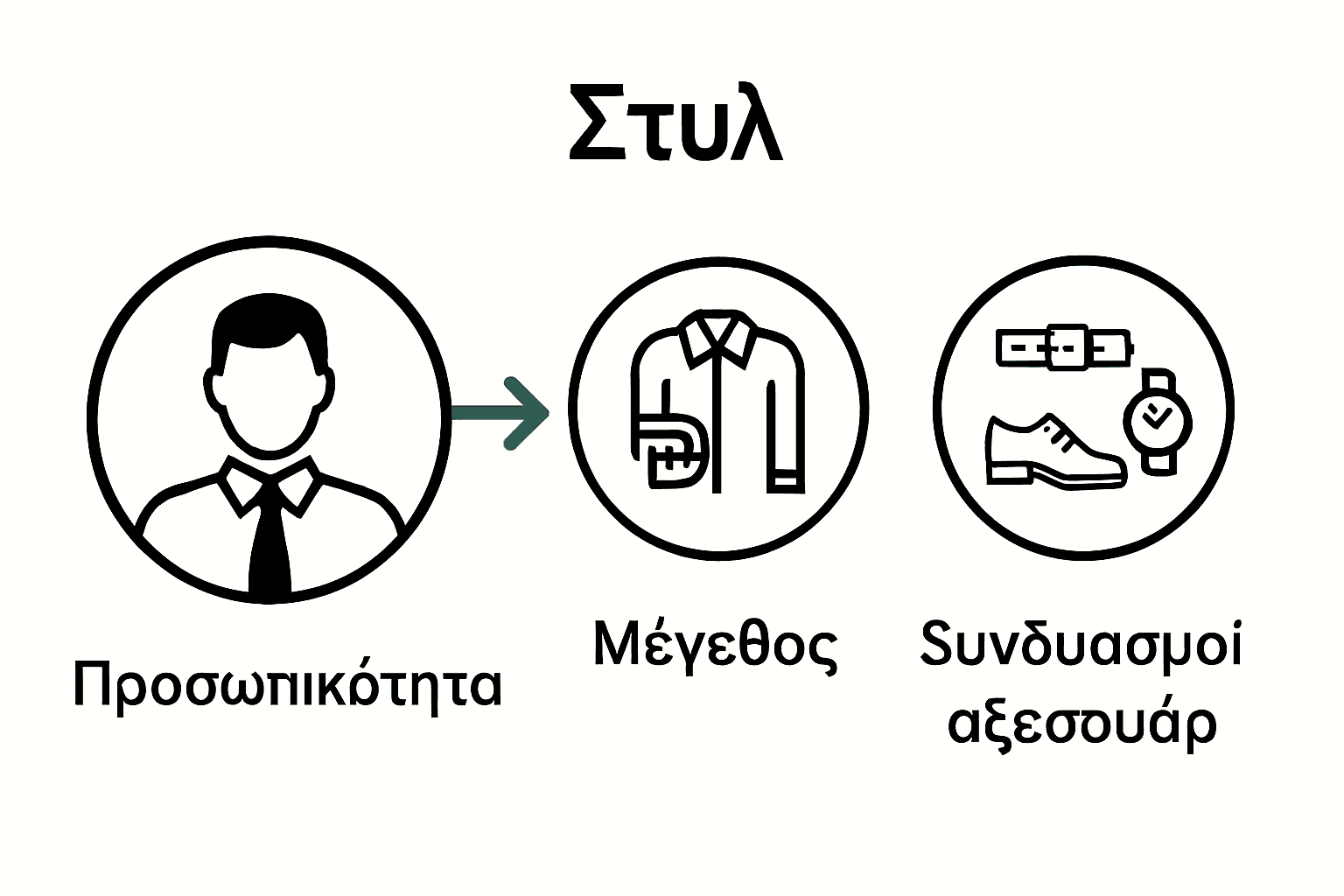 Στυλ

Προσωπικότητα

Μέγεθος

Sυνδυασμοί αξεσσυάρ