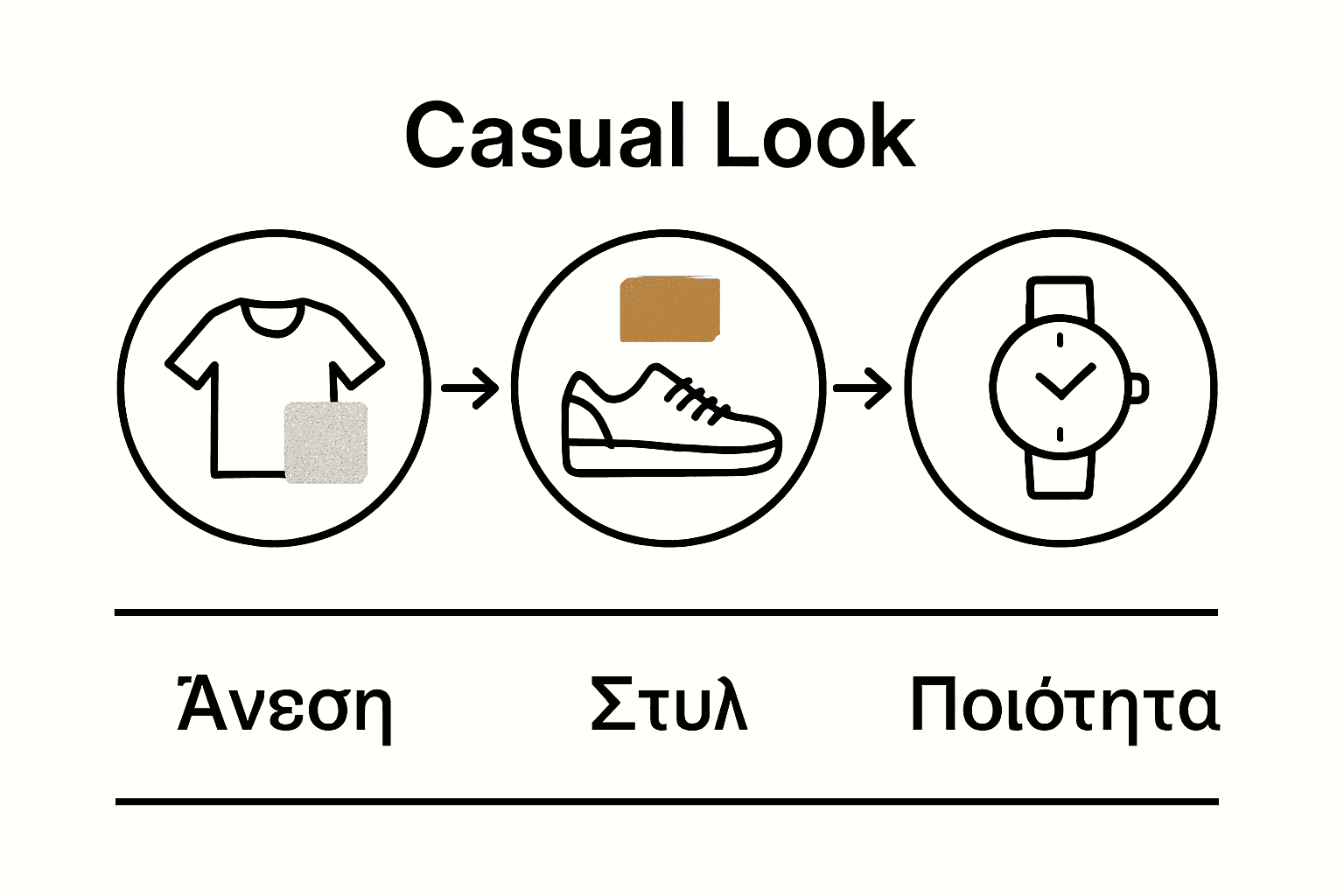 Casual Look

Άνεση Στυλ Ποιότητα