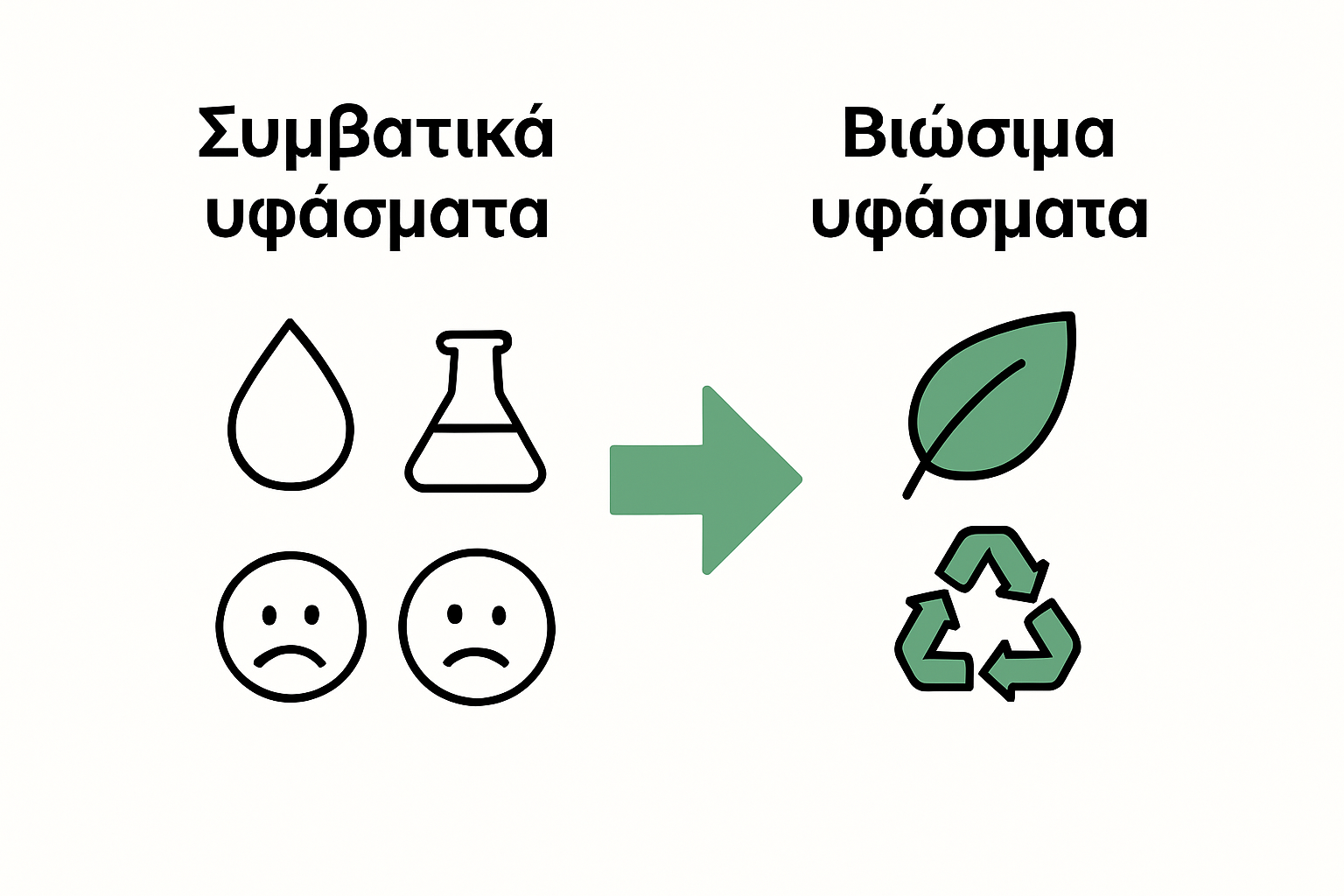 Συμβατικά υφάσματα

Βιώσιμα υφάσματα