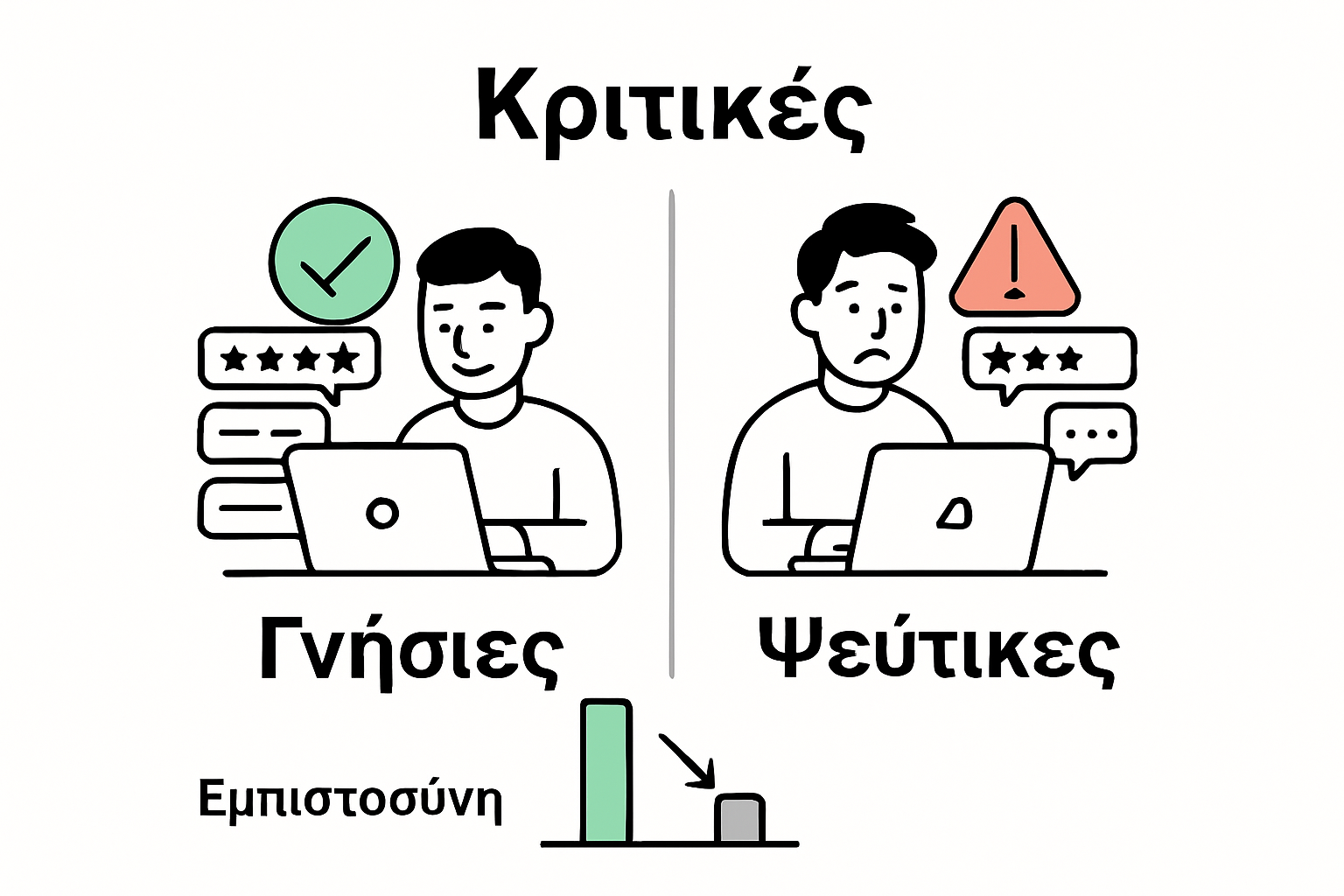 Κριτικές

Γνήσιες

Ψεύτικες

Εμπιστοσύνη