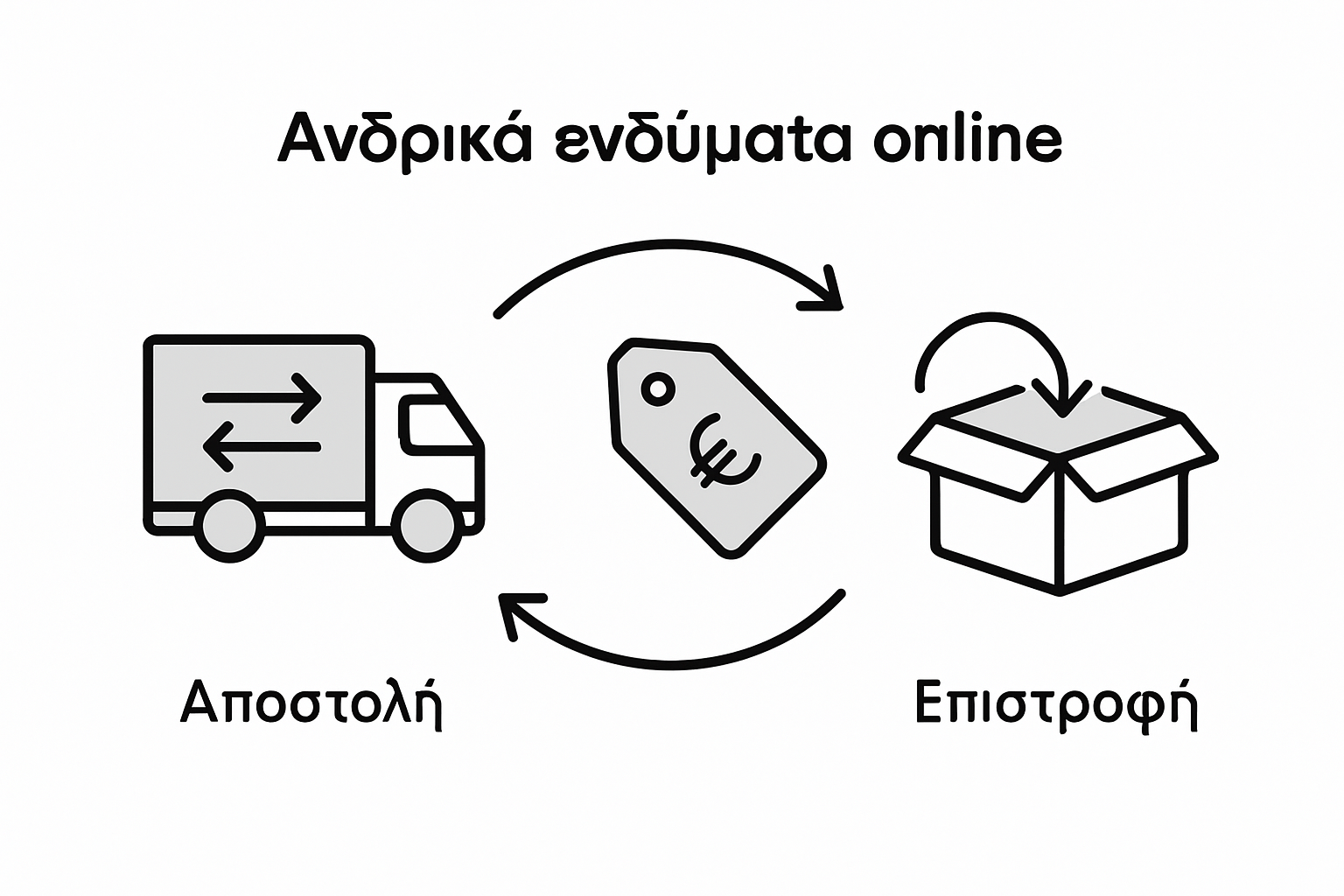 Ανδρικά ενδύματα online

€

Αποστολή

Επιστροφή