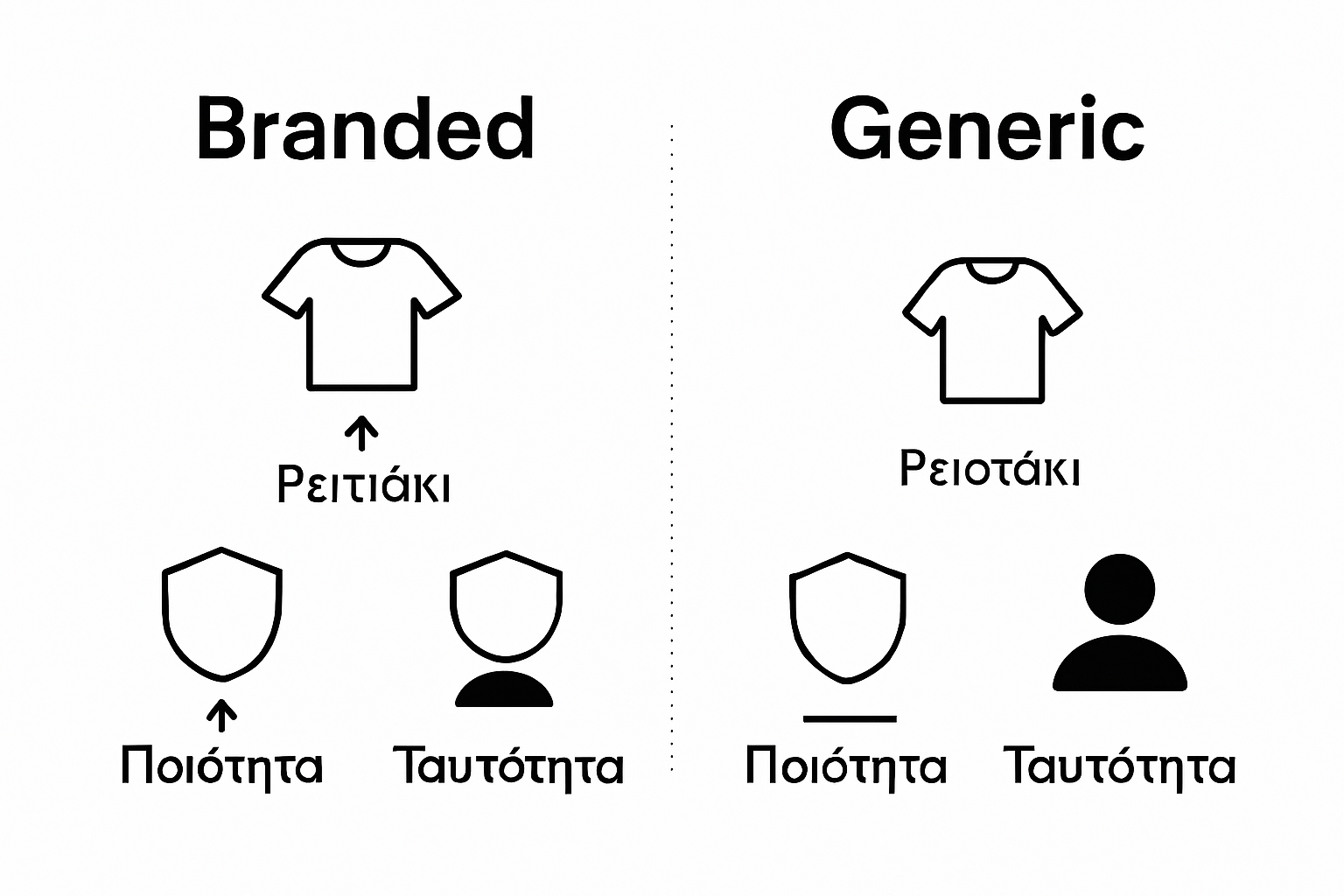 Branded

Ρειτιάκι

Ποιότητα

Ταυτότητα

Generic

Ρειοτάκι

Ποιότητα

Ταυτότητα