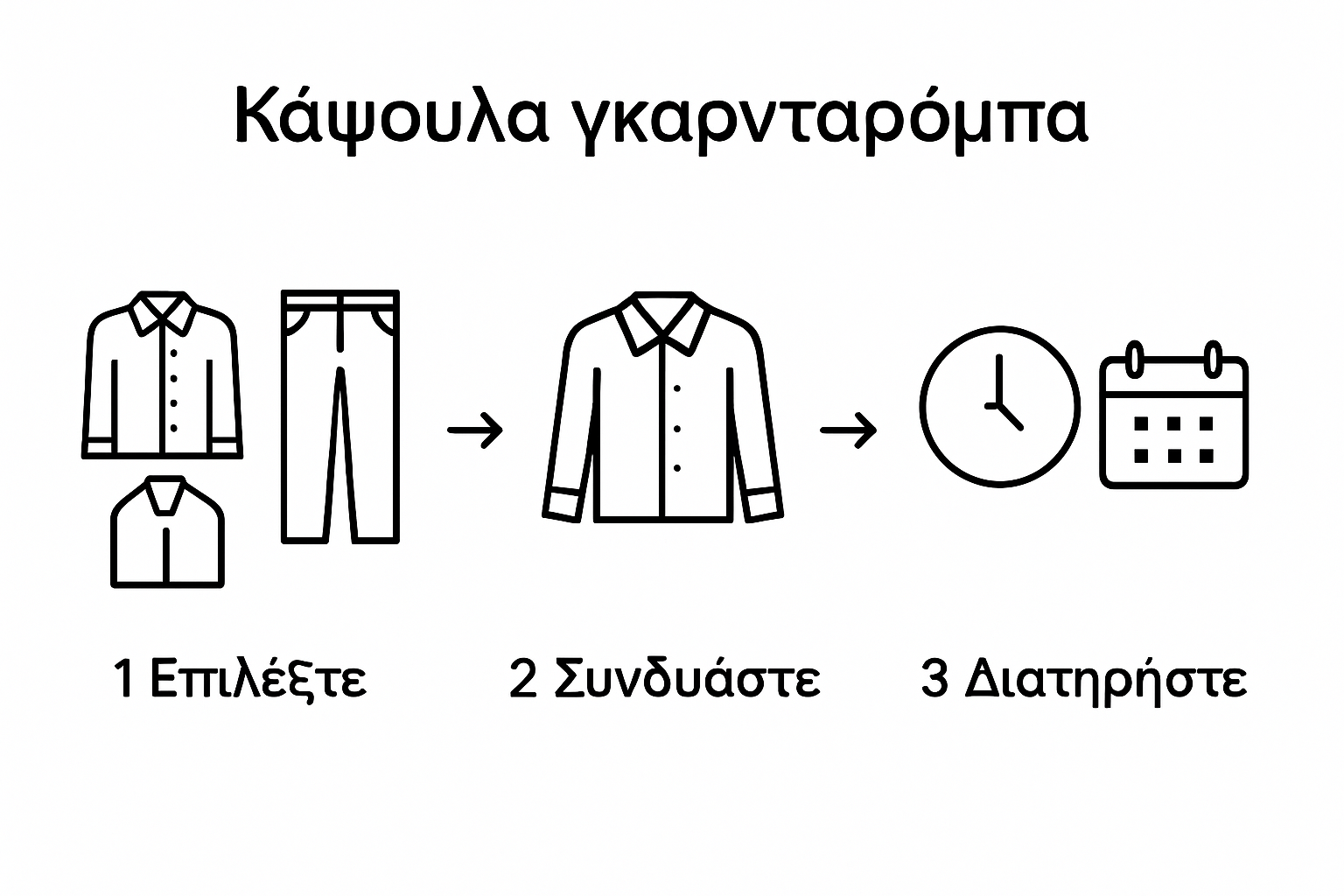 Κάψουλα γκαρνταρόμπα

1 Επιλέξτε

2 Συνδυάστε

3 Διατηρήστε