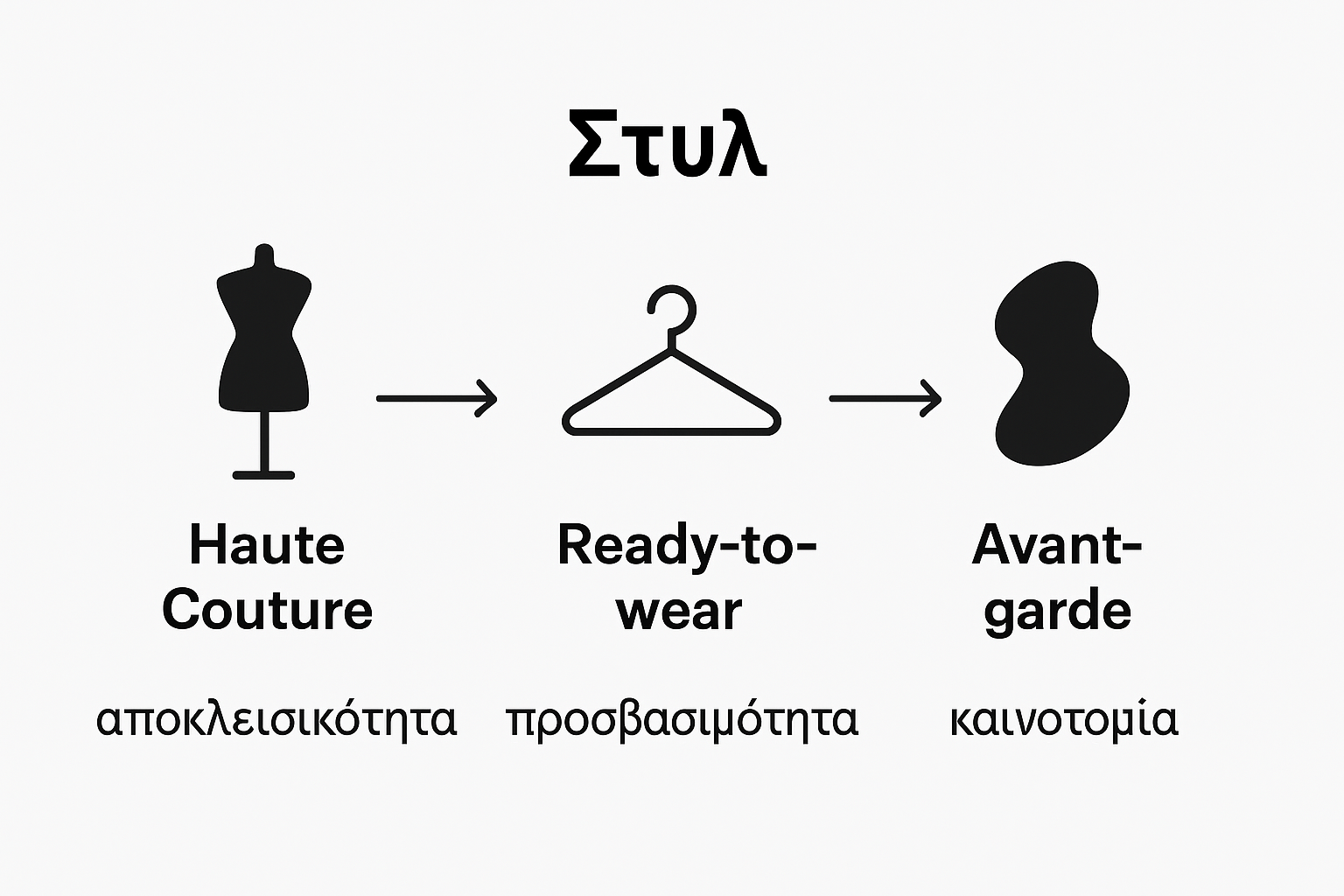 Στυλ

Haute Couture

αποκλεισικότητα

Ready-to-wear

προσβασιμότητα

Avant-garde

καινοτομία