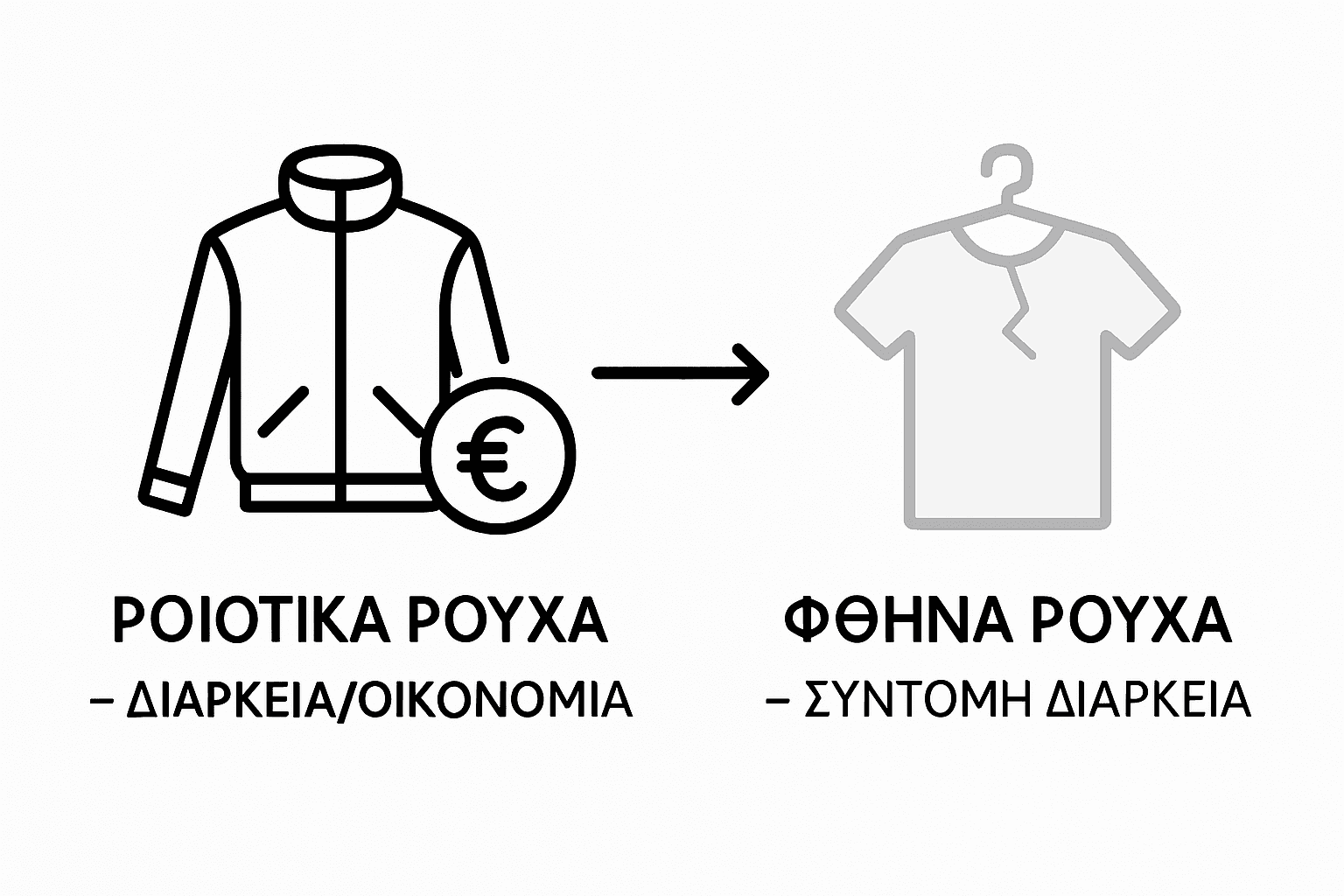 €

ΡΟΙΟΤΙΚΑ ΡΟΥΧΑ
– ΔΙΑΡΚΕΙΑ/ΟΙΚΟΝΟΜΙΑ

ΦΘΗΝΑ ΡΟΥΧΑ
– ΣΥΝΤΟΜΗ ΔΙΑΡΚΕΙΑ