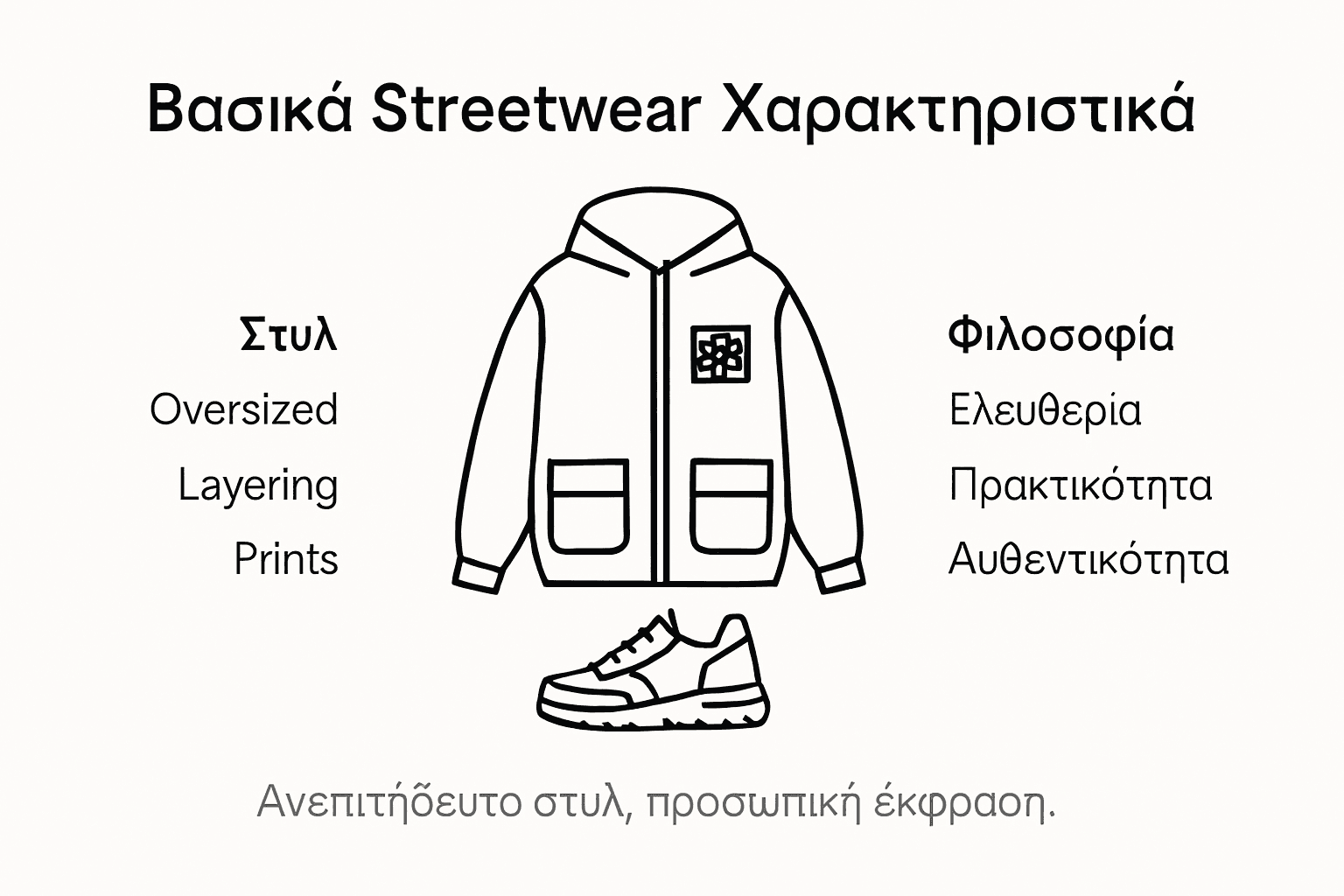 Βασικά Streetwear Χαρακτηριστικά

Στυλ
Oversized
Layering
Prints

Φιλοσοφία
Ελευθερία
Πρακτικότητα
Αυθεντικότητα

Ανεπιτήδευτο στυλ, προσωπική έκφραση.