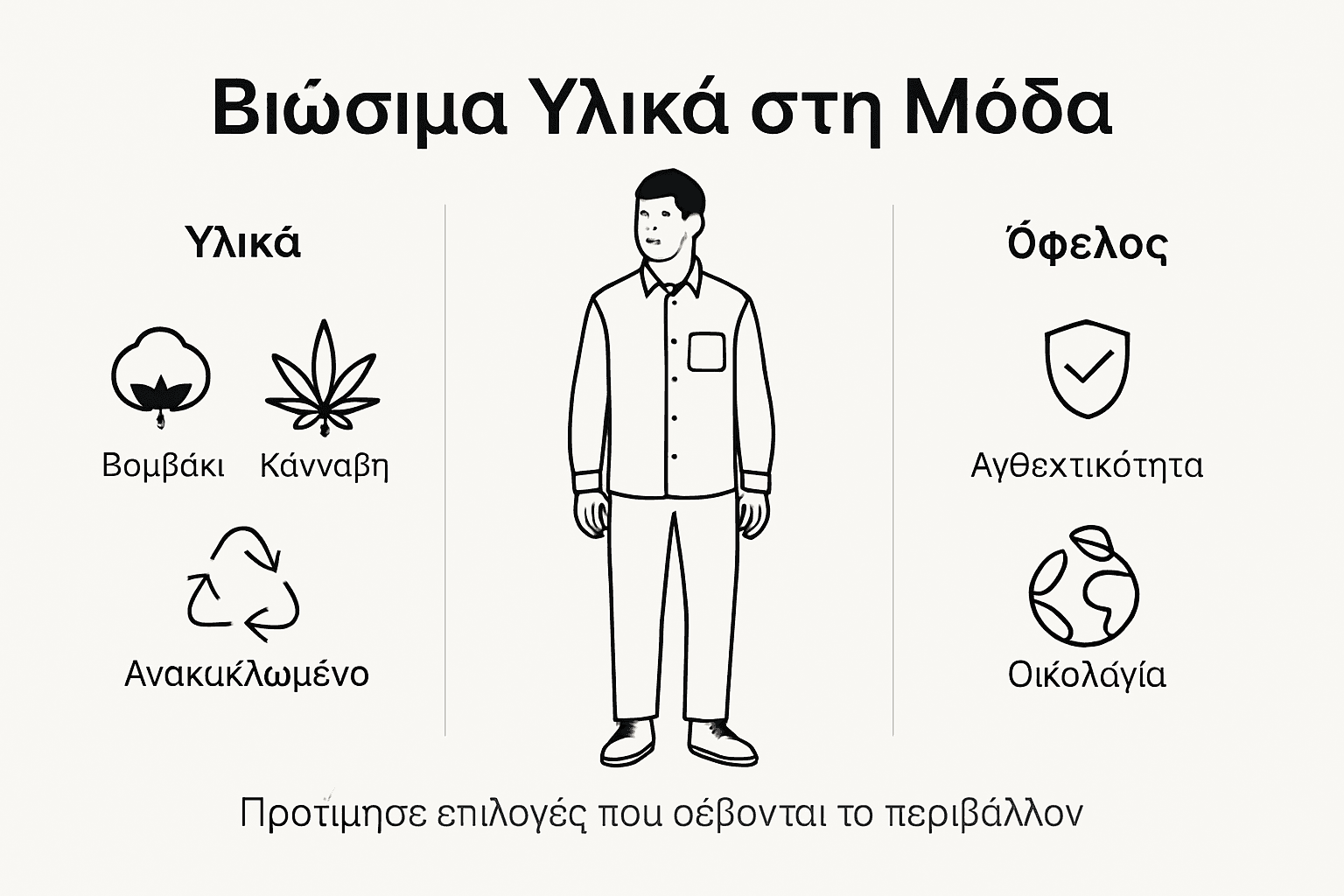 Βιώσιμα Υλικά στη Μόδα

Υλικά

Βομβάκι Κάνναβη

Ανακυκλωμένο

Όφελος

Αγθεχτικότητα

Οικολάγία

Προτιμησε επιλογές που οέβονται το περιβάλλον