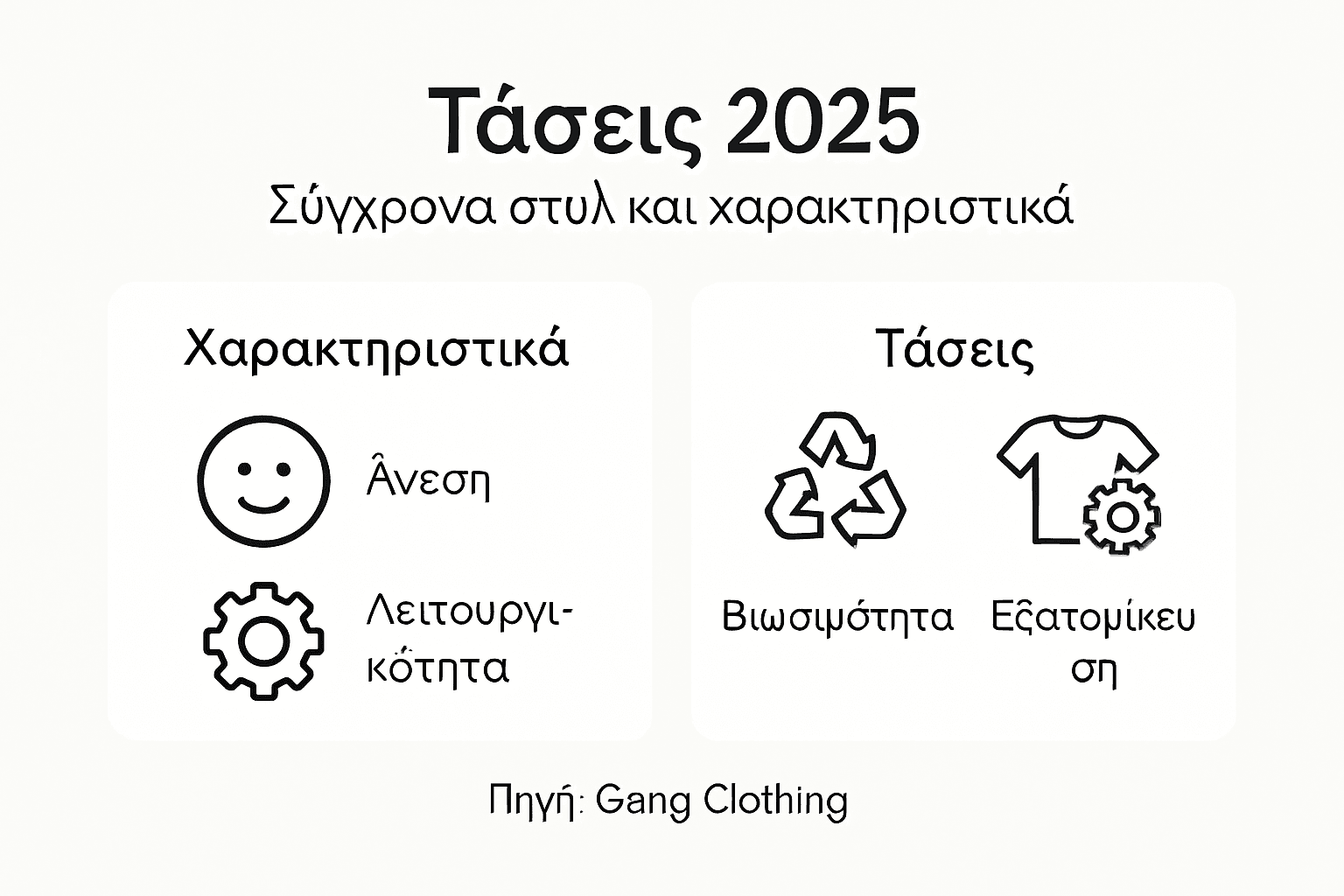 Τάσεις 2025

Σύγχρονα στυλ και χαρακτηριστικά

Χαρακτηριστικά

Âνεση

Λειτουργικότητα

Τάσεις

Βιωσιμότητα

Εξατομίκευση

Πηγή: Gang Clothing