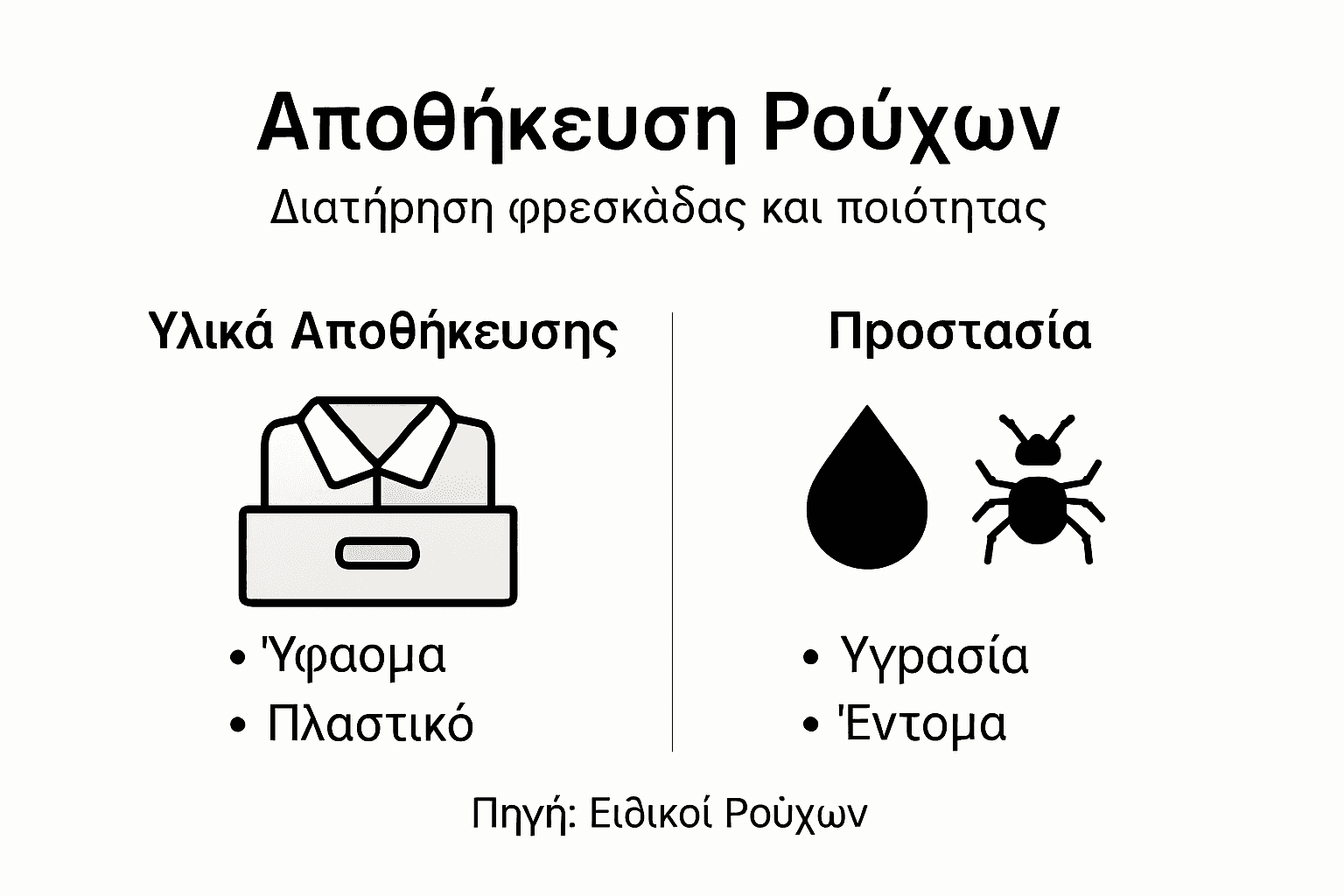 Αποθήκευση Ρούχων

Διατήρηση φρεσκὰδας και ποιότητας

Υλικά Αποθήκευσης

• Ύφαομα
• Πλαστικό

Προστασία

• Υγρασία
• Έντομα

Πηγή: Ειδικοί Ροὺχων