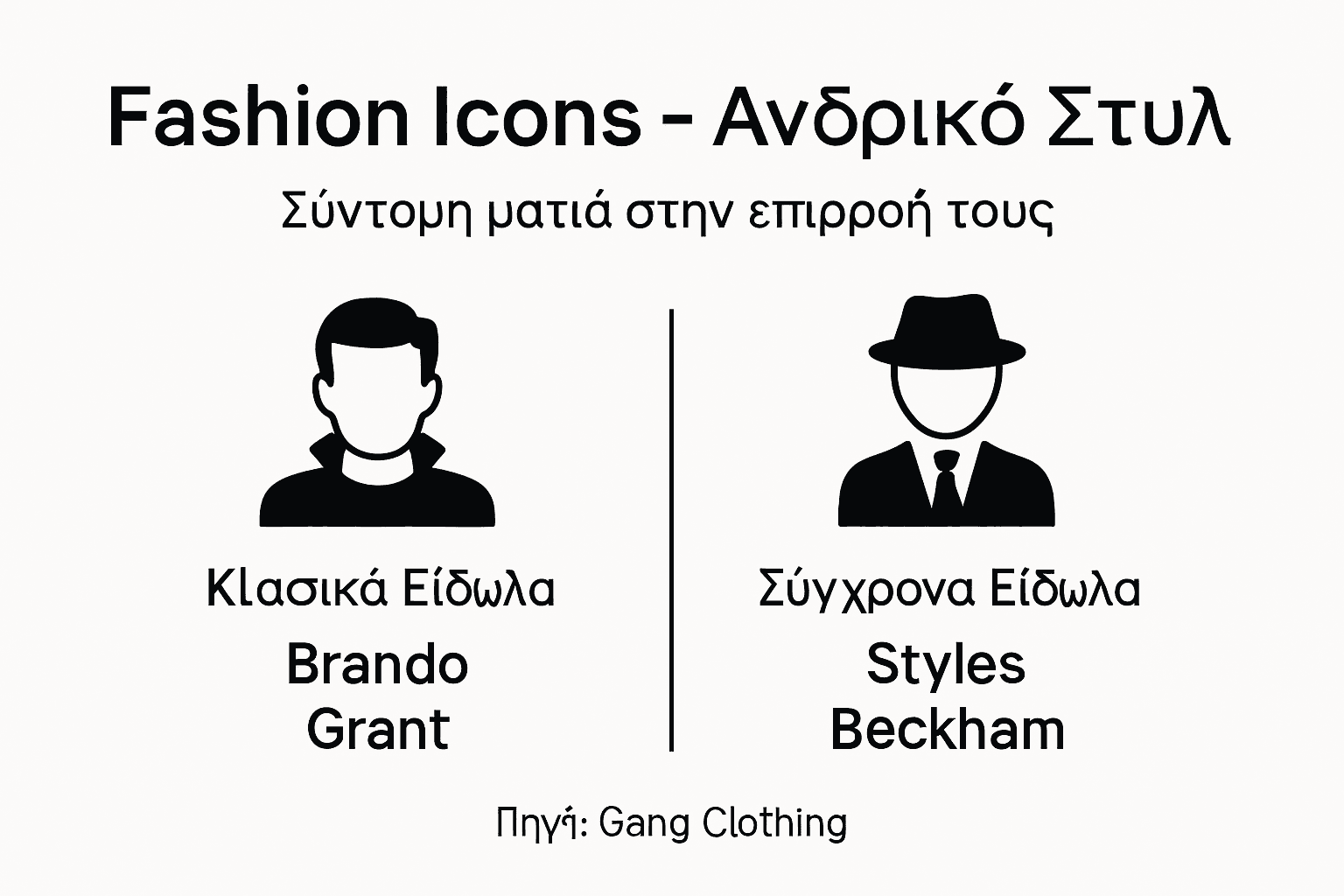 Fashion Icons - Ανδρικό Στυλ

Σύντομη ματιά στην επιρροή τους

Κlασικά Είδωλα

Brando
Grant

Σύγχρονα Είδωλα

Styles
Beckham

Πηγή: Gang Clothing