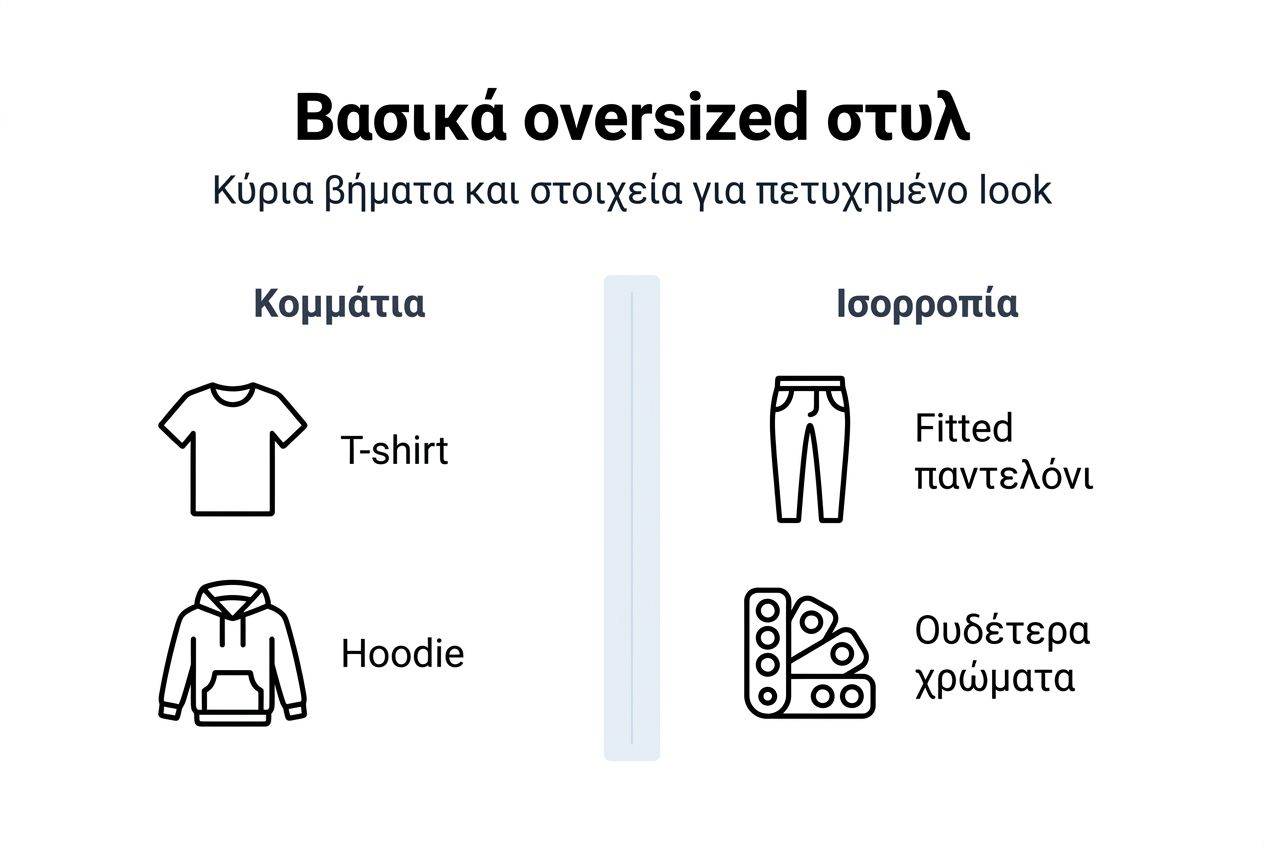 Βασικά oversized στυλ

Κύρια βήματα και στοιχεία για πετυχημένο look

Κομμάτια

T-shirt

Hoodie

Ισορροπία

Fitted παντελόνι

Ουδέτερα χρώματα