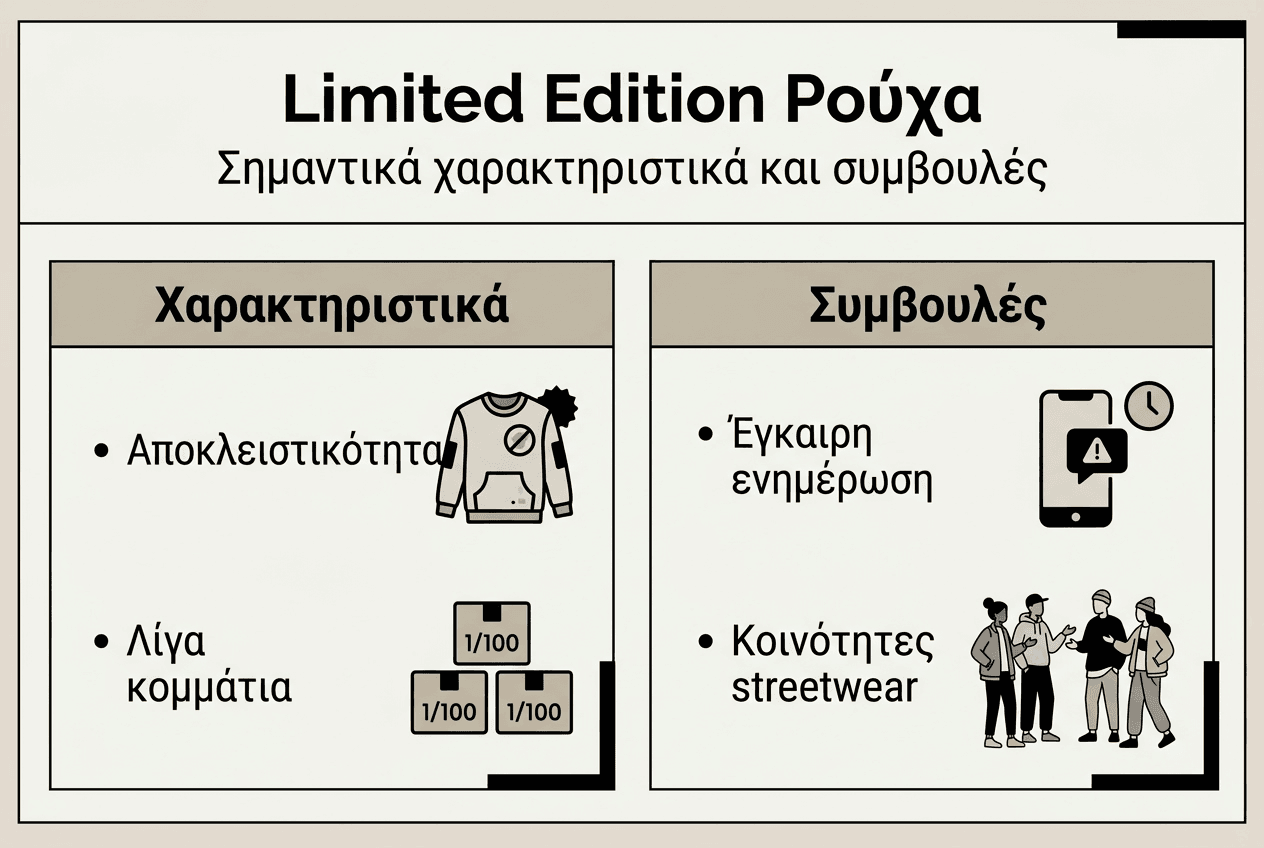 Limited Edition Ρούχα

Σημαντικά χαρακτηριστικά και συμβουλές

Χαρακτηριστικά

• Αποκλειστικότητα

• Λίγα κομμάτια

1/100

1/100

1/100

Συμβουλές

• Έγκαιρη ενημέρωση

• Κοινότητες streetwear